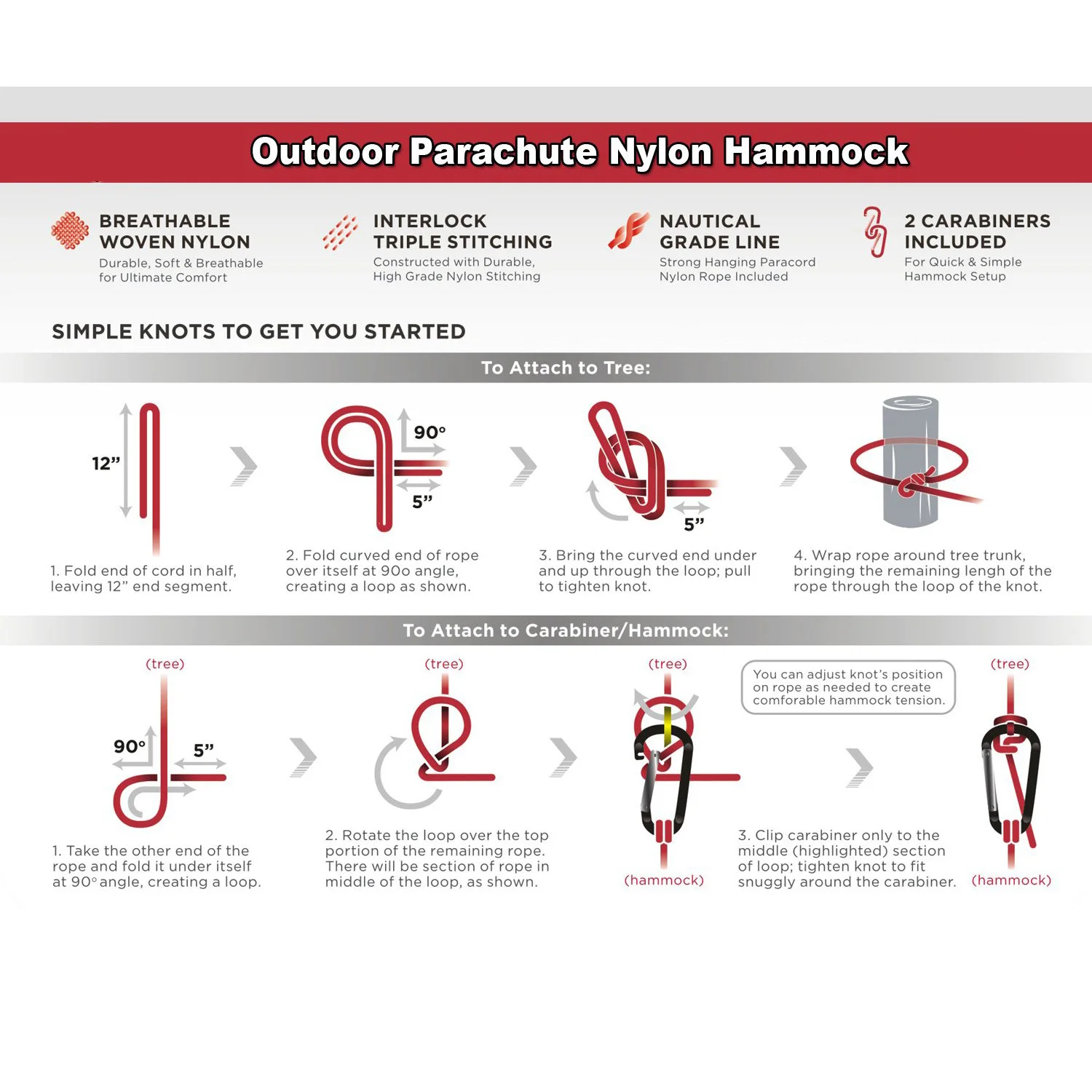 Outdoor Parachute Nylon Hammock

BREATHABLE WOVEN NYLON
Durable, Soft & Breathable for Ultimate Comfort

INTERLOCK TRIPLE STITCHING
Constructed with Durable, High Grade Nylon Stitching

NAUTICAL GRADE LINE
Strong Hanging Paracord Nylon Rope Included

2 CARABINERS INCLUDED
For Quick & Simple Hammock Setup

SIMPLE KNOTS TO GET YOU STARTED

To Attach to Tree:

12”

1. Fold end of cord in half, leaving 12” end segment.

90°
5”

2. Fold curved end of rope over itself at 90o angle, creating a loop as shown.

5”

3. Bring the curved end under and up through the loop; pull to tighten knot.

4. Wrap rope around tree trunk, bringing the remaining lengh of the rope through the loop of the knot.

To Attach to Carabiner/Hammock:

(tree)
90°
5”

1. Take the other end of the rope and fold it under itself at 90° angle, creating a loop.

(tree)

2. Rotate the loop over the top portion of the remaining rope. There will be section of rope in middle of the loop, as shown.

(tree)
(hammock)

You can adjust knot’s position on rope as needed to create comforable hammock tension.

3. Clip carabiner only to the middle (highlighted) section of loop; tighten knot to fit snuggly around the carabiner.

(tree)
(hammock)