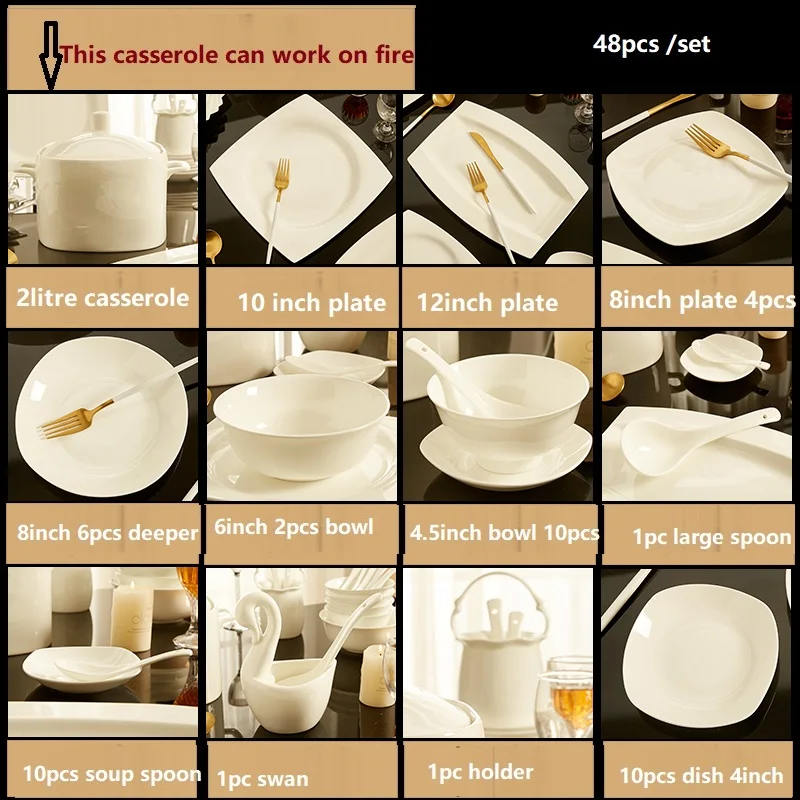 This casserole can work on fire

48pcs /set

2litre casserole

10 inch plate

12inch plate

8inch plate 4pcs

8inch 6pcs deeper

6inch 2pcs bowl

4.5inch bowl 10pcs

1pc large spoon

10pcs soup spoon

1pc swan

1pc holder

10pcs dish 4inch