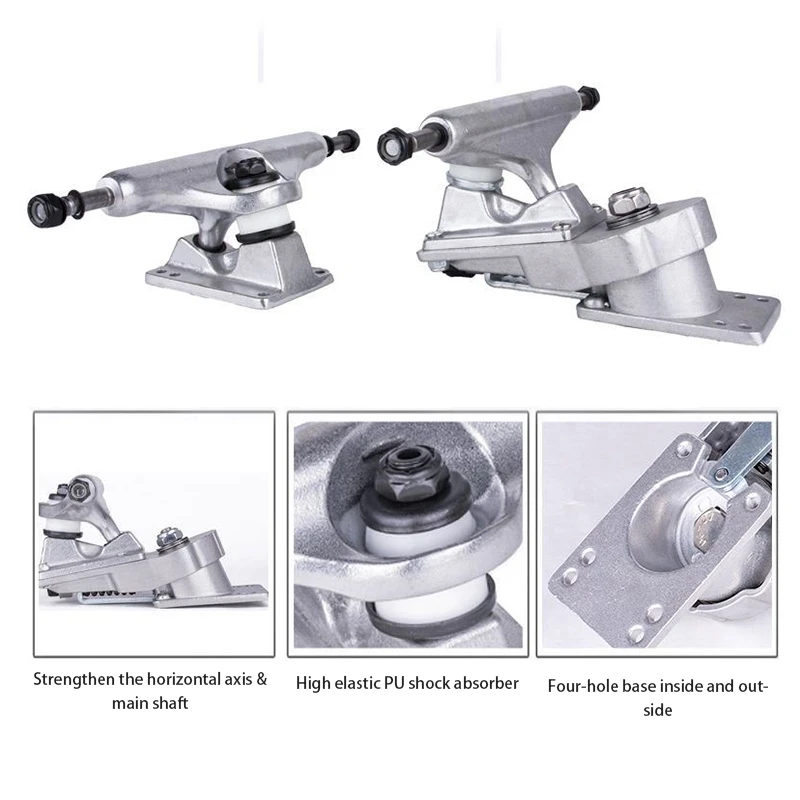 Strengthen the horizontal axis & main shaft

High elastic PU shock absorber

Four-hole base inside and outside