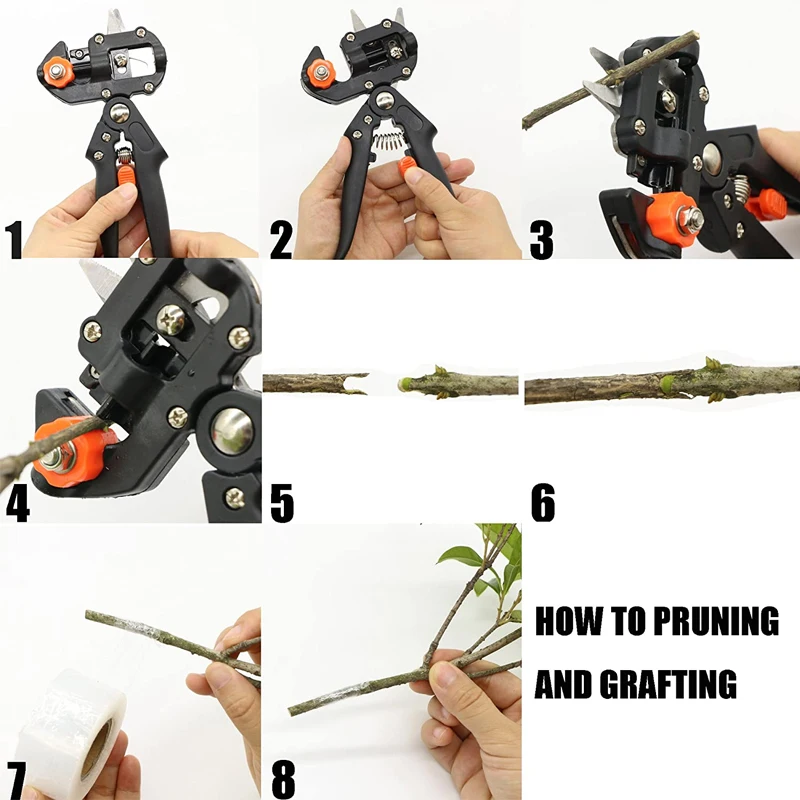 1
2
3
4
5
6
7
8
HOW TO PRUNING AND GRAFTING