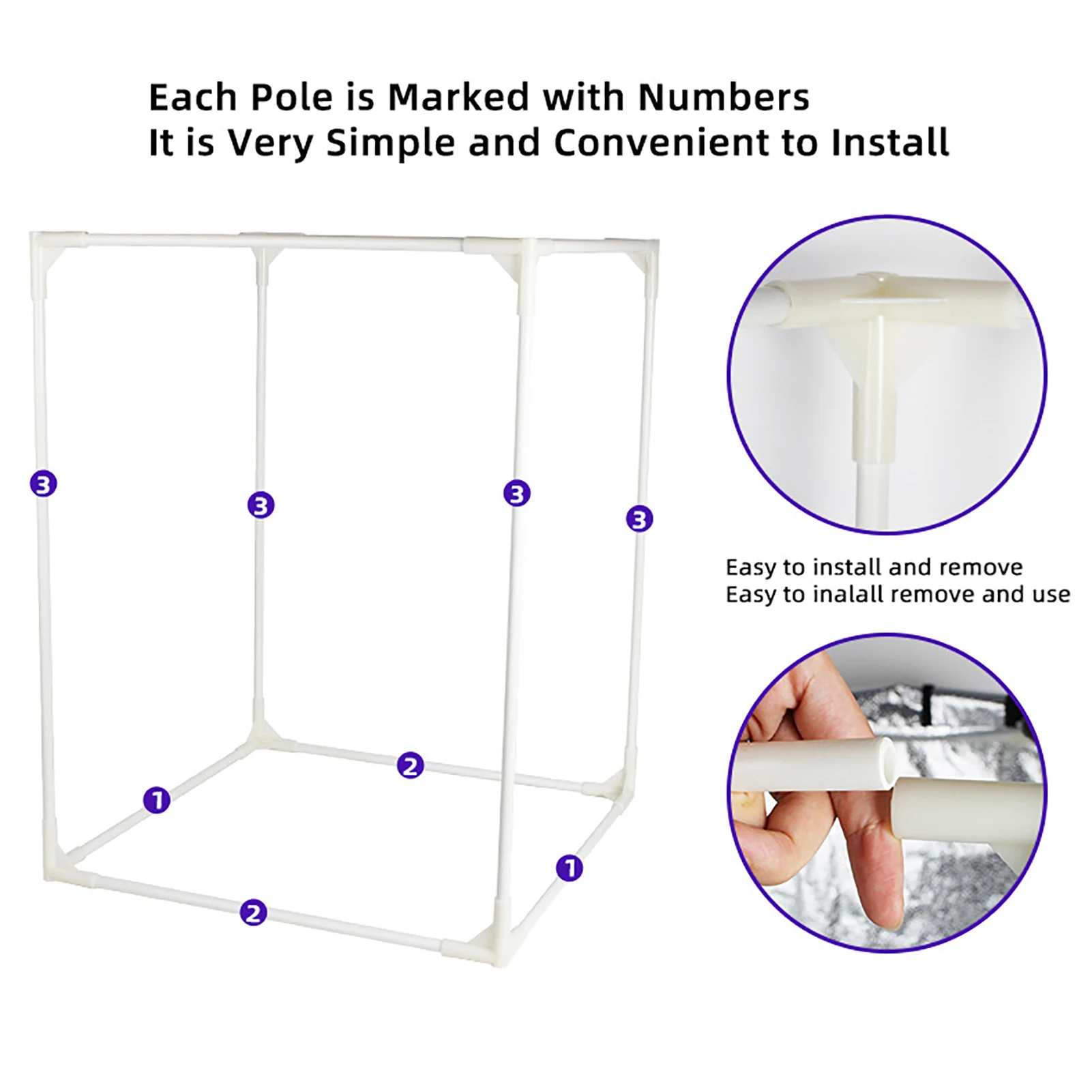 Each Pole is Marked with Numbers
It is Very Simple and Convenient to Install

3
3
3
3
2
1
1
2

Easy to install and remove
Easy to inalall remove and use