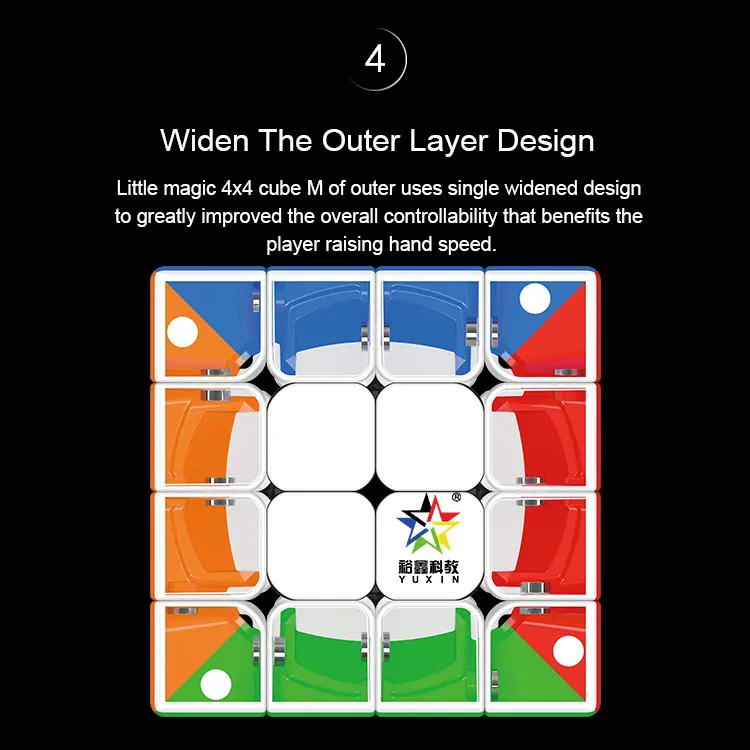 4

Widen The Outer Layer Design

Little magic 4x4 cube M of outer uses single widened design to greatly improved the overall controllability that benefits the player raising hand speed.

®
裕鑫科教
YUXIN