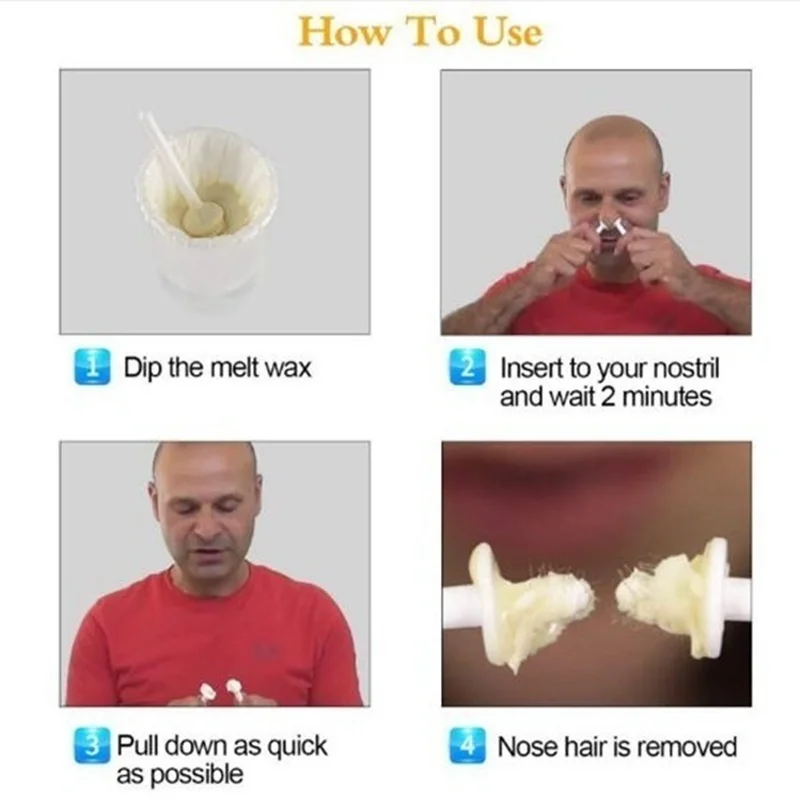 How To Use

1 Dip the melt wax

2 Insert to your nostril and wait 2 minutes

3 Pull down as quick as possible

4 Nose hair is removed