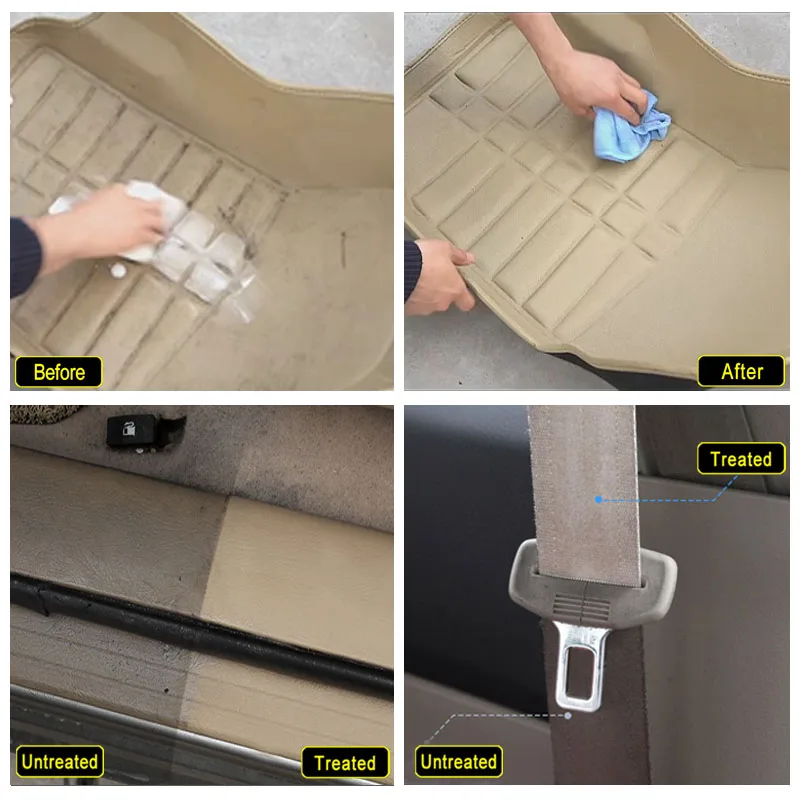 Before

After

Untreated

Treated

Treated

Untreated