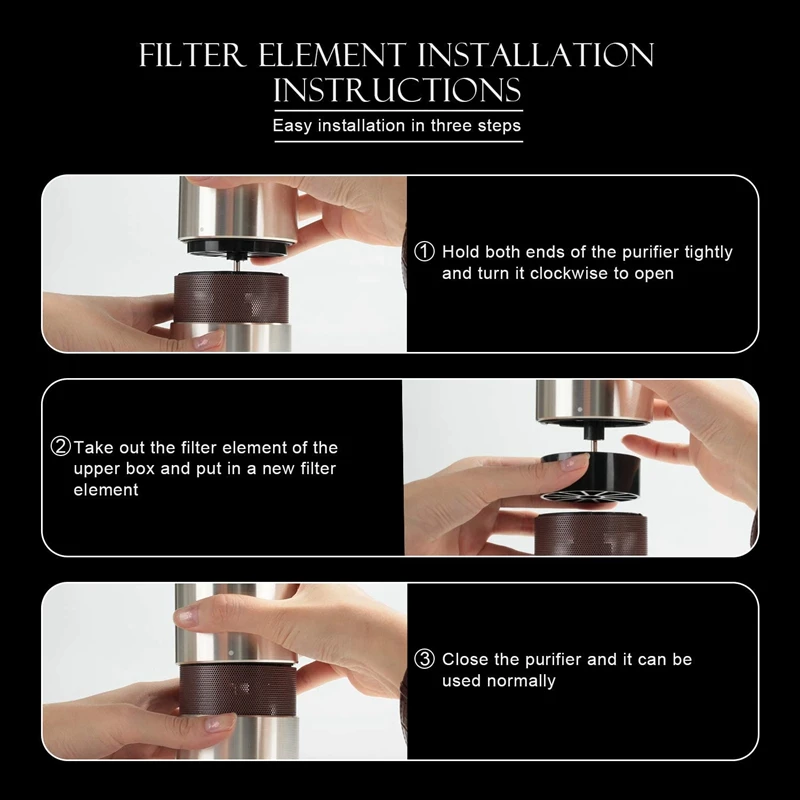 FILTER ELEMENT INSTALLATION INSTRUCTIONS

Easy installation in three steps

① Hold both ends of the purifier tightly and turn it clockwise to open

② Take out the filter element of the upper box and put in a new filter element

③ Close the purifier and it can be used normally