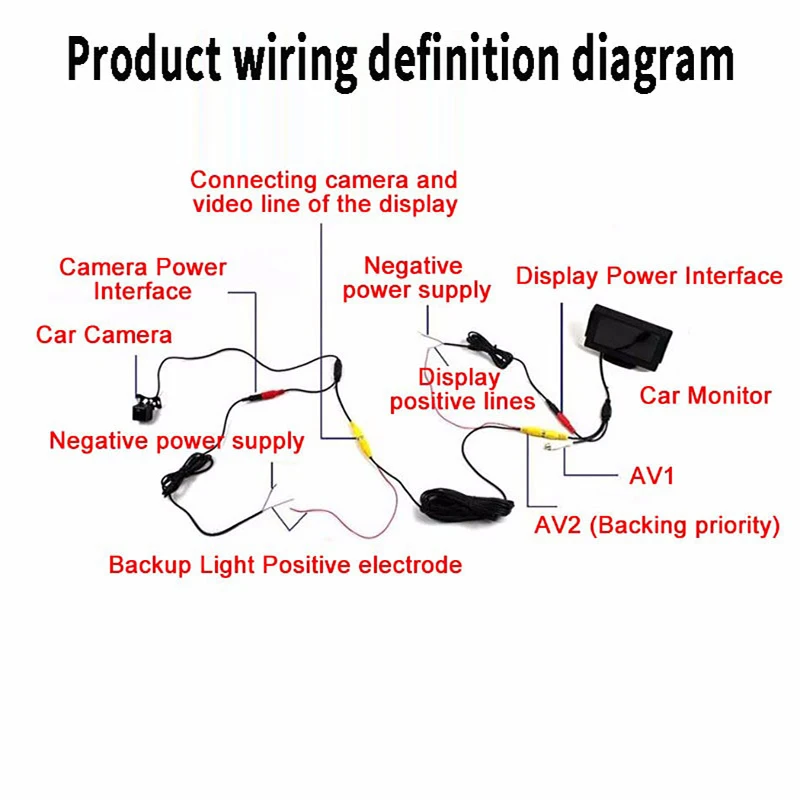 Product wiring definition diagram

Connecting camera and video line of the display

Camera Power Interface

Negative power supply

Display Power Interface

Car Camera

Display positive lines

Car Monitor

Negative power supply

AV1

AV2 (Backing priority)

Backup Light Positive electrode