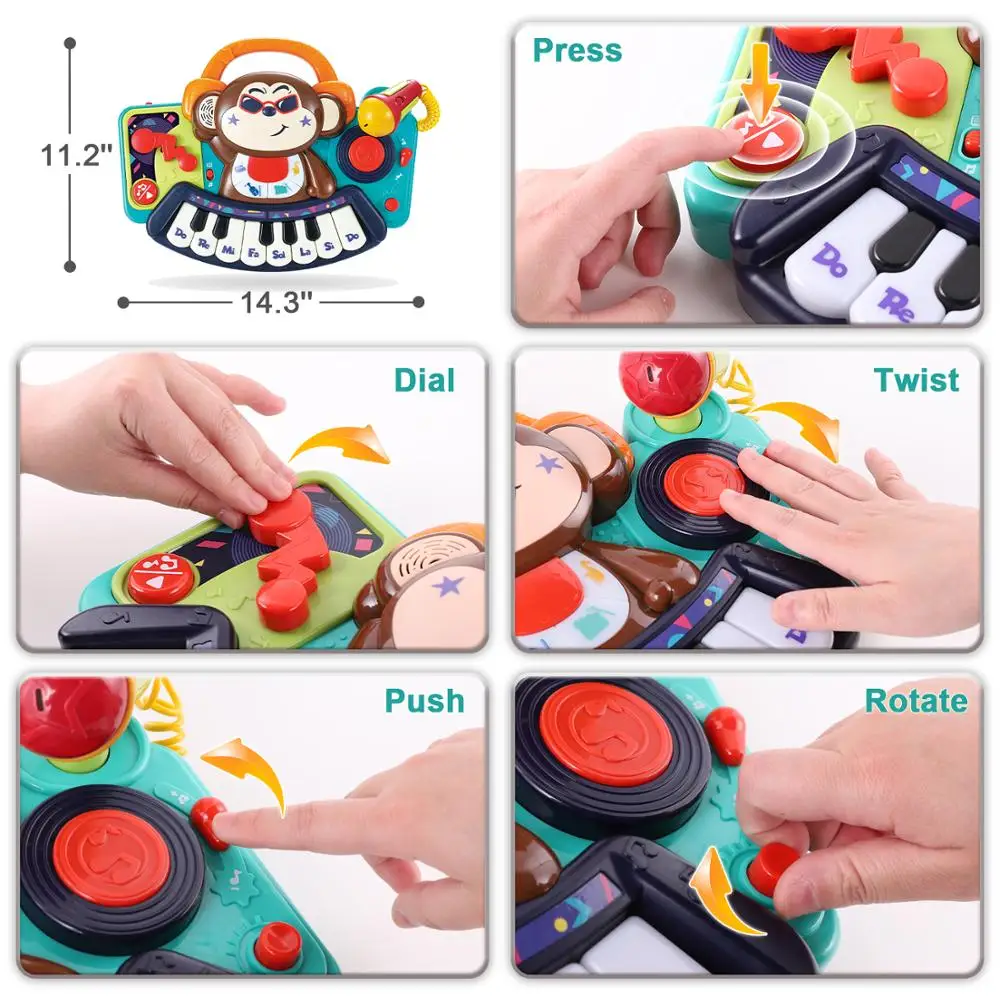 11.2"

Do Re Mi Fa Sol La Si Do

14.3"

Press

Do

Re

Dial

Twist

Push

Rotate