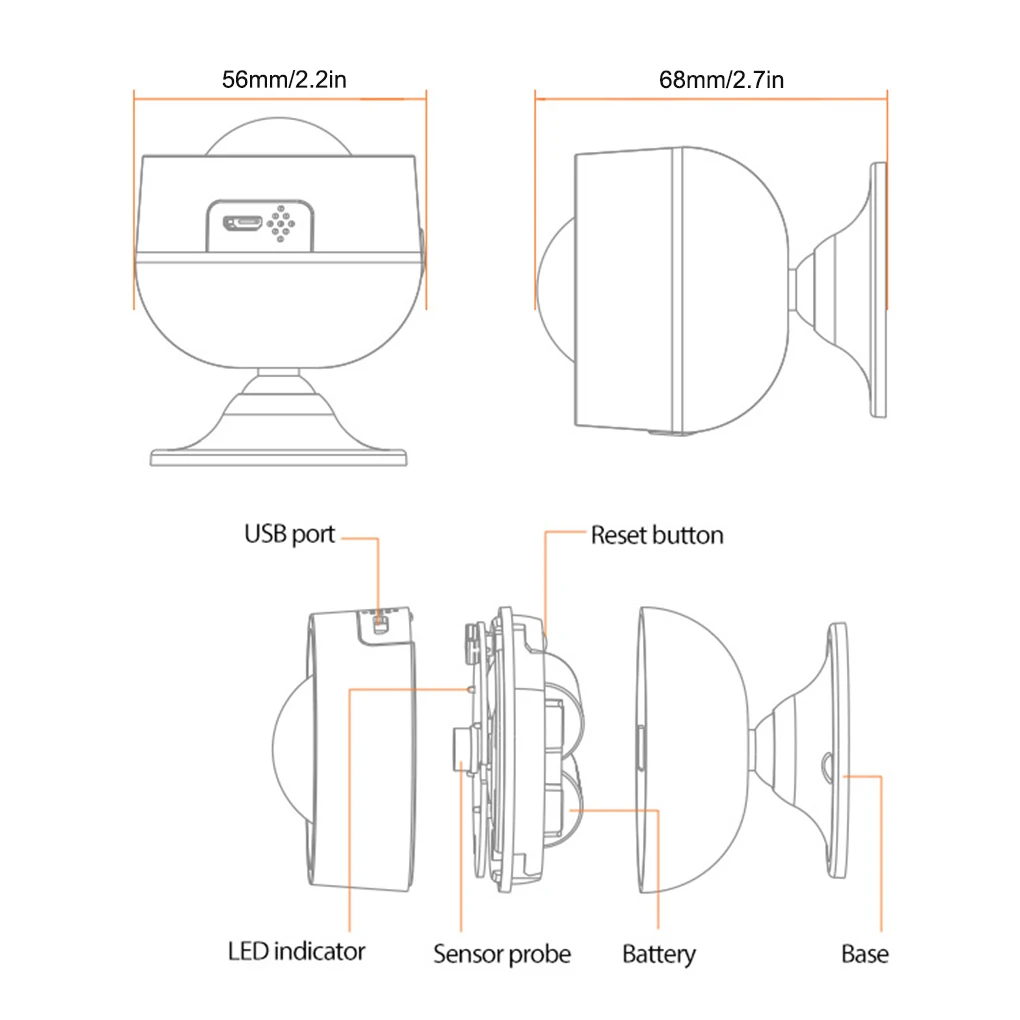 56mm/2.2in

68mm/2.7in

USB port

Reset button

LED indicator

Sensor probe

Battery

Base