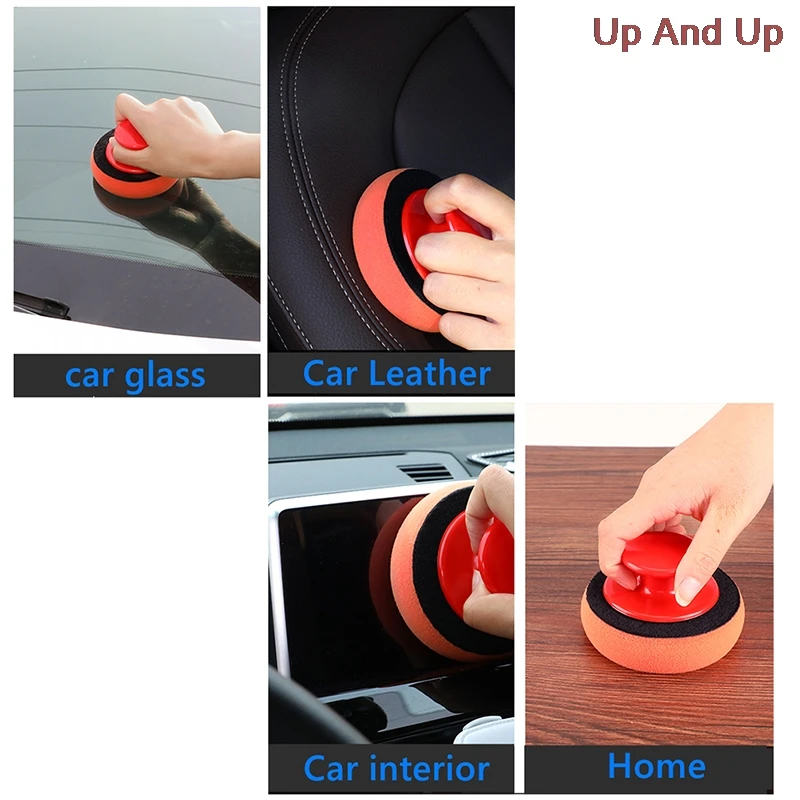 Up And Up

car glass

Car Leather

Car interior

Home