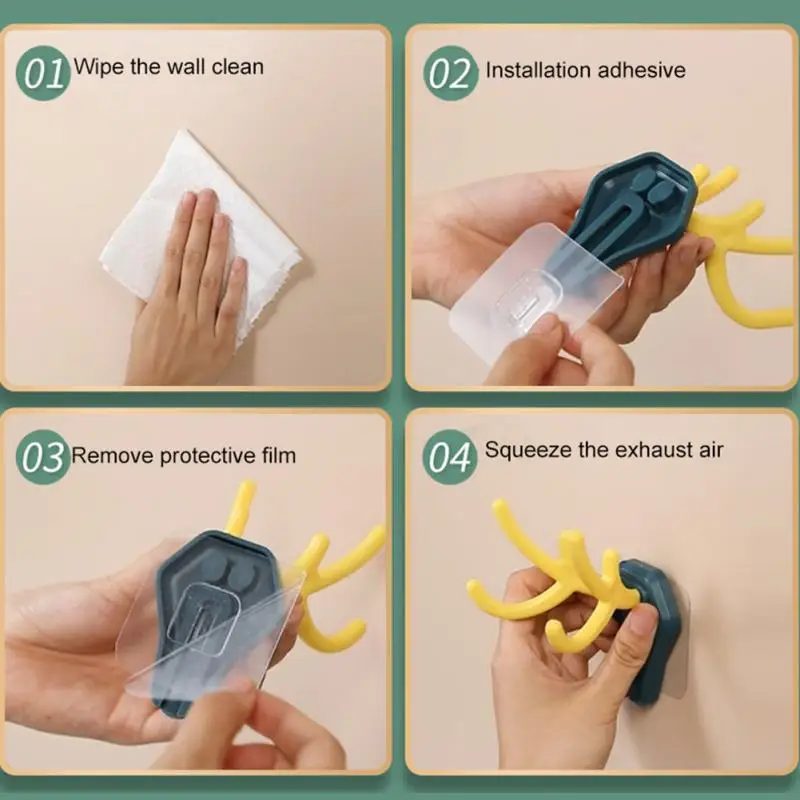 01 Wipe the wall clean

02 Installation adhesive

03 Remove protective film

04 Squeeze the exhaust air