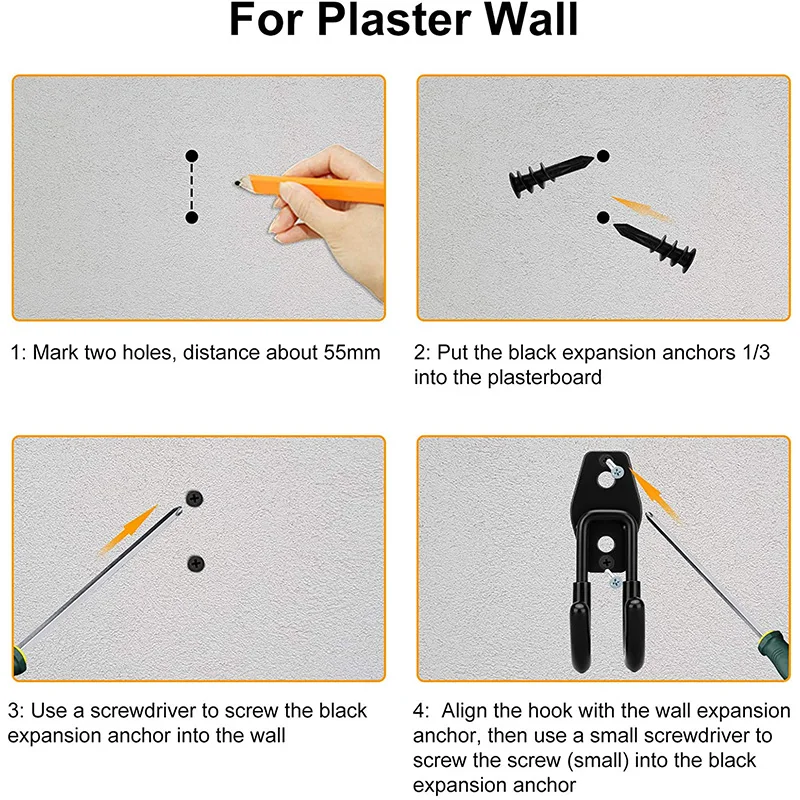 For Plaster Wall

1: Mark two holes, distance about 55mm

2: Put the black expansion anchors 1/3 into the plasterboard

3: Use a screwdriver to screw the black expansion anchor into the wall

4: Align the hook with the wall expansion anchor, then use a small screwdriver to screw the screw (small) into the black expansion anchor