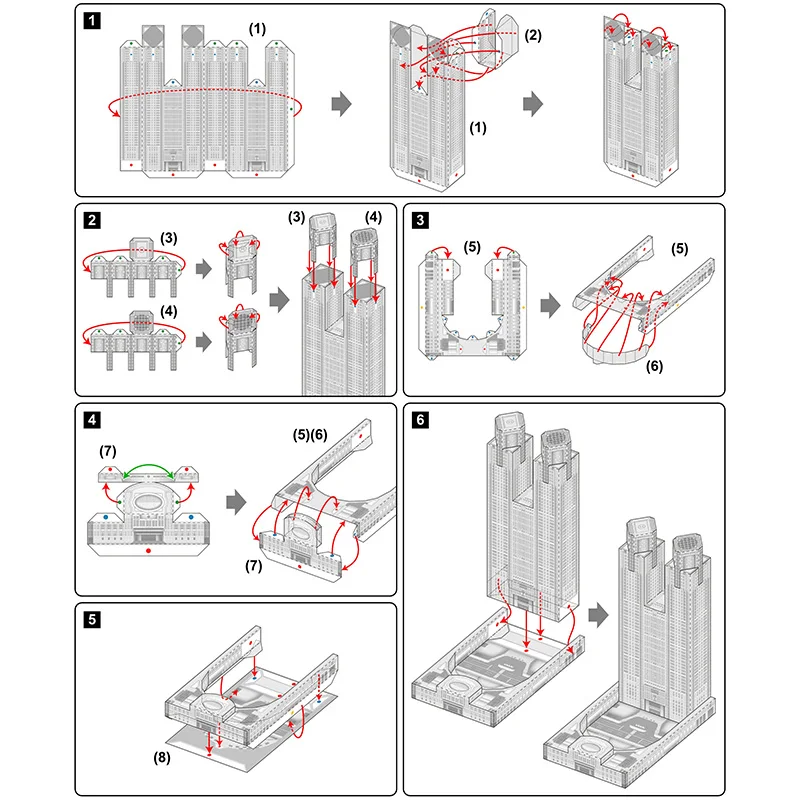 1
(1)
(2)
(1)

2
(3)
(4)
(3)
(4)

3
(5)
(5)
(6)

4
(7)
(5)(6)
(7)

5
(8)

6