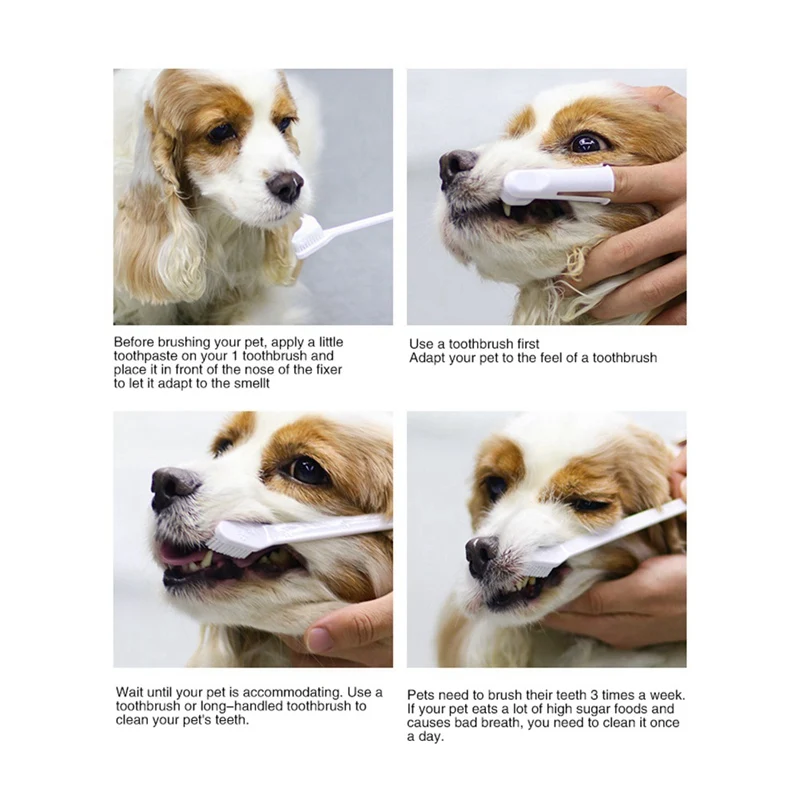 Before brushing your pet, apply a little toothpaste on your 1 toothbrush and place it in front of the nose of the fixer to let it adapt to the smellt

Use a toothbrush first
Adapt your pet to the feel of a toothbrush

Wait until your pet is accommodating. Use a toothbrush or long–handled toothbrush to clean your pet's teeth.

Pets need to brush their teeth 3 times a week. If your pet eats a lot of high sugar foods and causes bad breath, you need to clean it once a day.