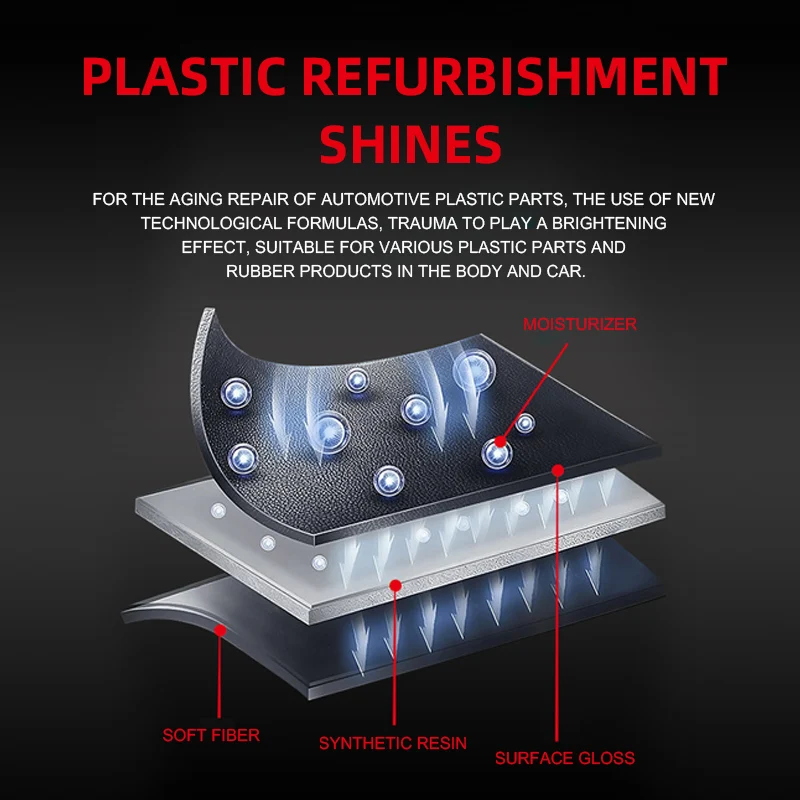 PLASTIC REFURBISHMENT SHINES

FOR THE AGING REPAIR OF AUTOMOTIVE PLASTIC PARTS, THE USE OF NEW TECHNOLOGICAL FORMULAS, TRAUMA TO PLAY A BRIGHTENING EFFECT, SUITABLE FOR VARIOUS PLASTIC PARTS AND RUBBER PRODUCTS IN THE BODY AND CAR.

MOISTURIZER

SOFT FIBER

SYNTHETIC RESIN

SURFACE GLOSS