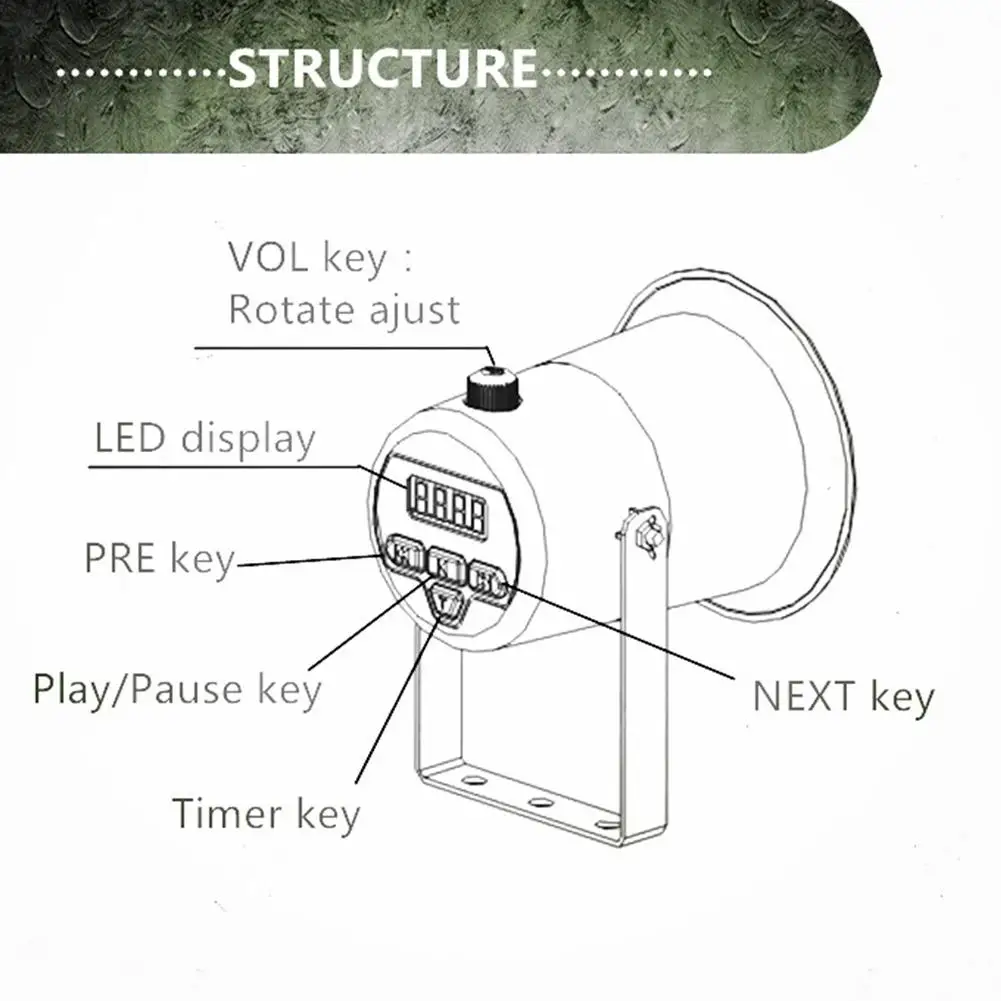 STRUCTURE

VOL key : Rotate ajust

LED display

PRE key

Play/Pause key

Timer key

NEXT key