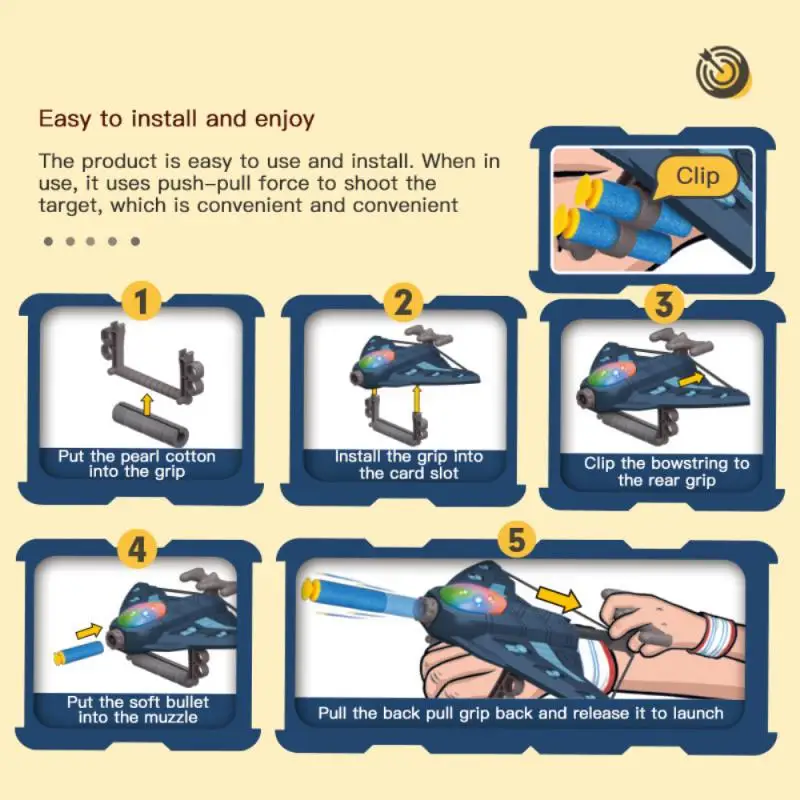 Easy to install and enjoy

The product is easy to use and install. When in use, it uses push-pull force to shoot the target, which is convenient and convenient

Clip

1
Put the pearl cotton into the grip

2
Install the grip into the card slot

3
Clip the bowstring to the rear grip

4
Put the soft bullet into the muzzle

5
Pull the back pull grip back and release it to launch