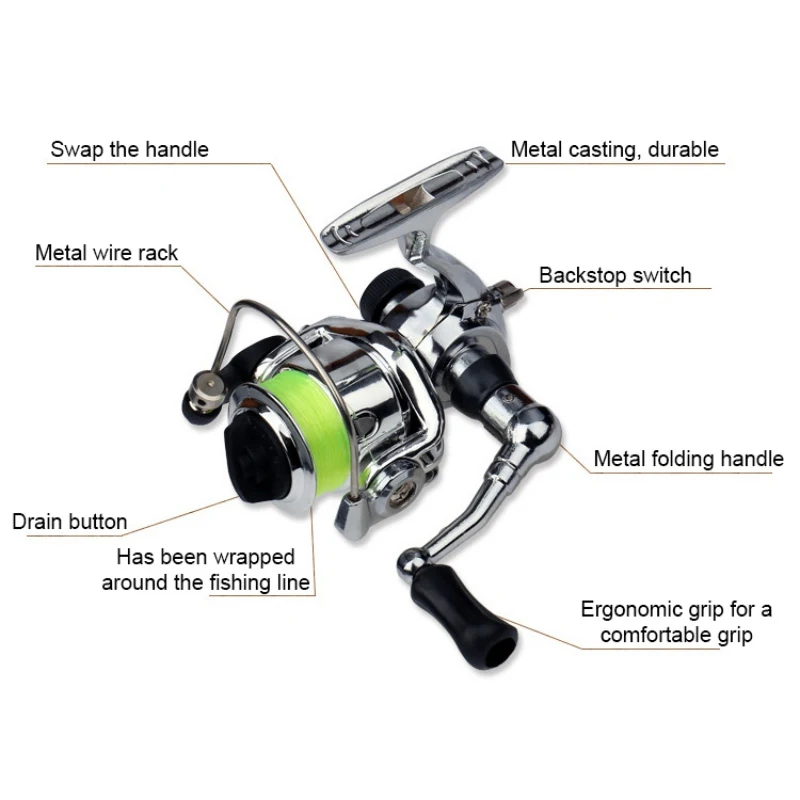 Swap the handle

Metal casting, durable

Metal wire rack

Backstop switch

Metal folding handle

Drain button

Has been wrapped around the fishing line

Ergonomic grip for a comfortable grip