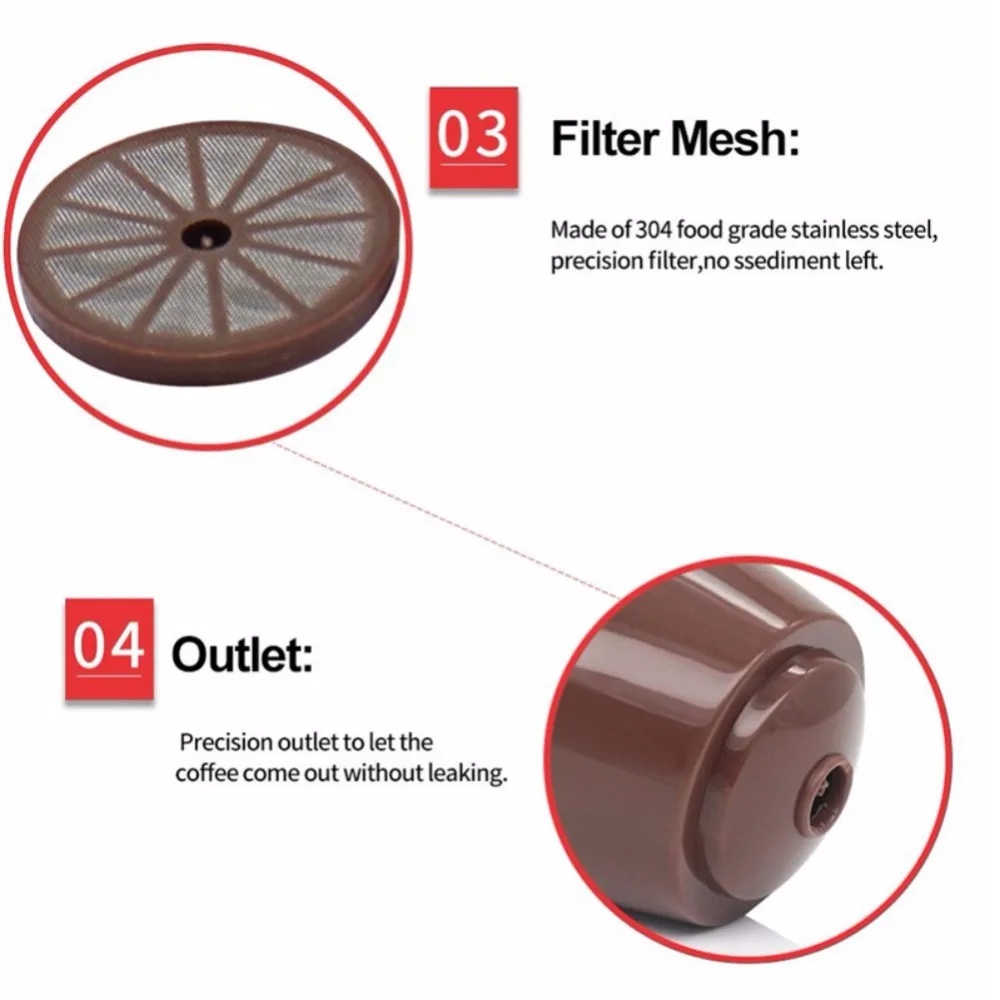 03 Filter Mesh:

Made of 304 food grade stainless steel, precision filter,no ssediment left.

04 Outlet:

Precision outlet to let the coffee come out without leaking.