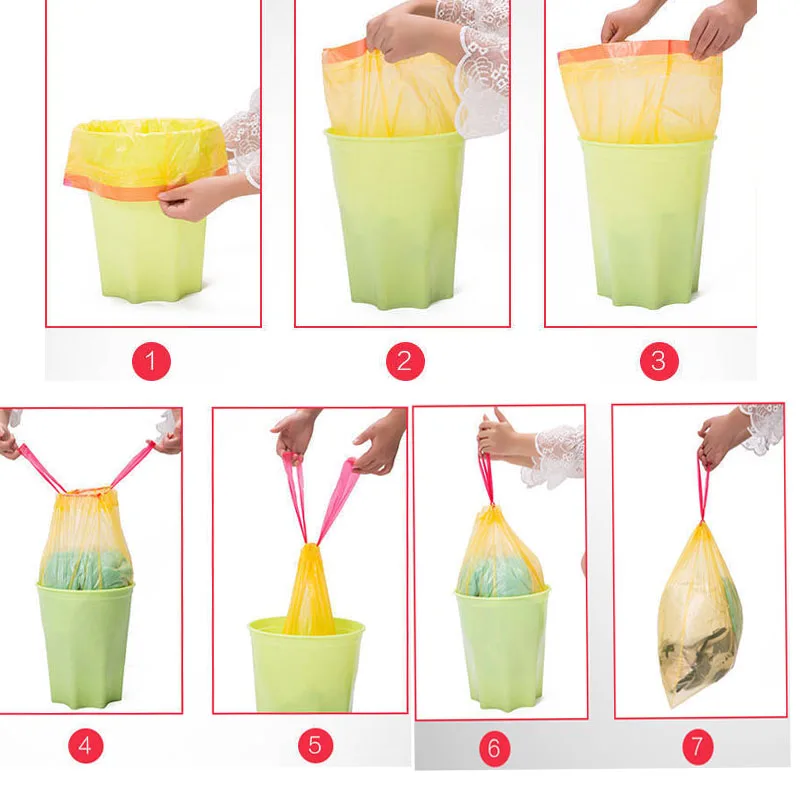 1

2

3

4

5

6

7