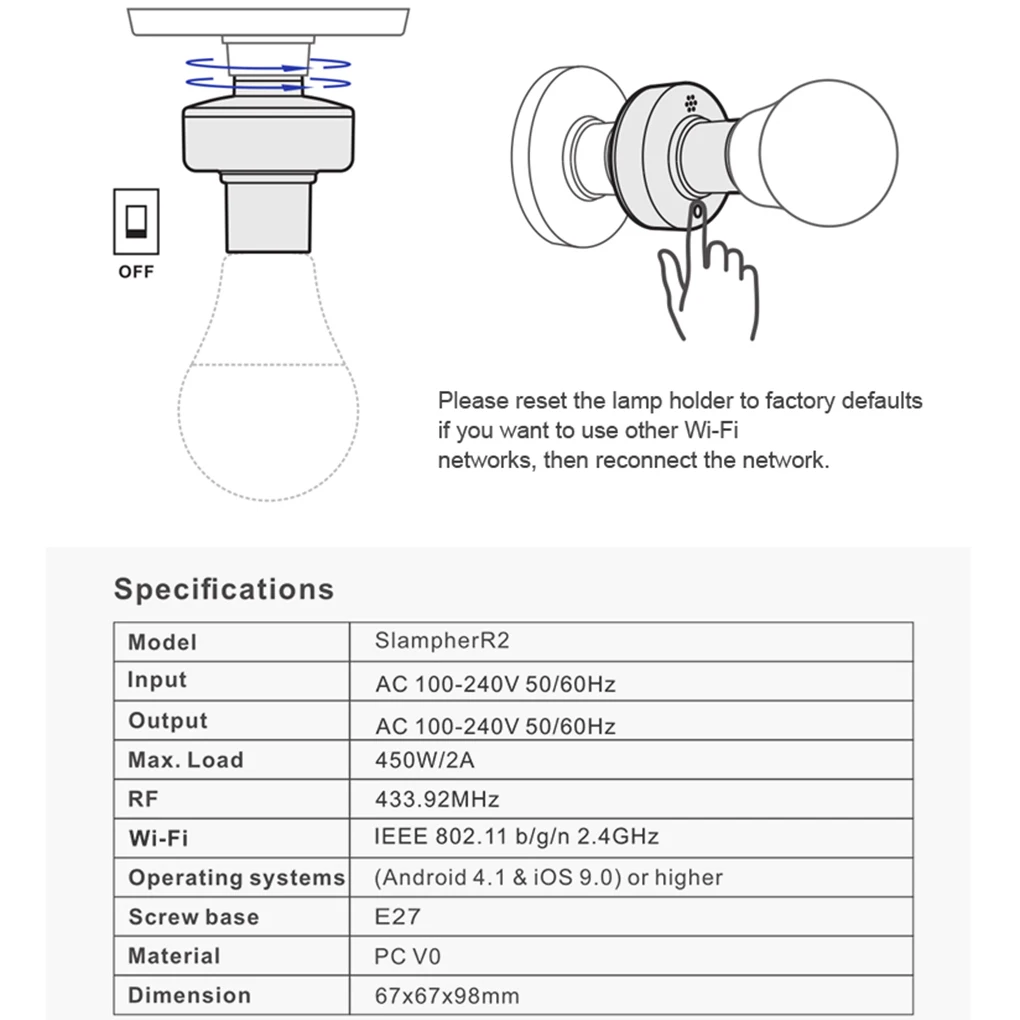 OFF

Please reset the lamp holder to factory defaults if you want to use other Wi-Fi networks, then reconnect the network.

Specifications

| Model | SlampherR2 |
|---|---|
| Input | AC 100-240V 50/60Hz |
| Output | AC 100-240V 50/60Hz |
| Max. Load | 450W/2A |
| RF | 433.92MHz |
| Wi-Fi | IEEE 802.11 b/g/n 2.4GHz |
| Operating systems | (Android 4.1 & iOS 9.0) or higher |
| Screw base | E27 |
| Material | PC V0 |
| Dimension | 67x67x98mm |