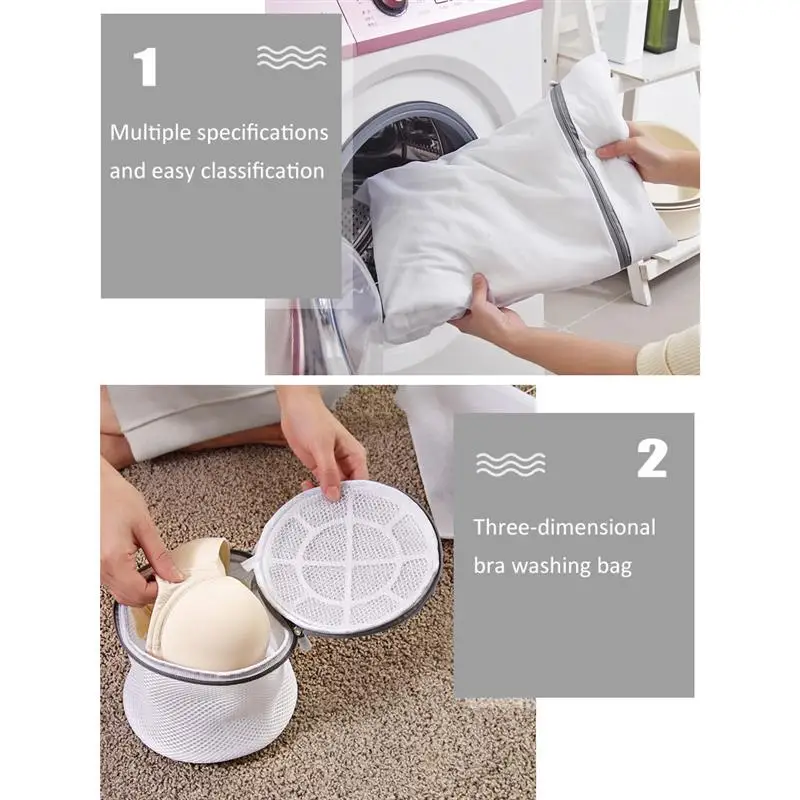 1

Multiple specifications and easy classification

2

Three-dimensional bra washing bag