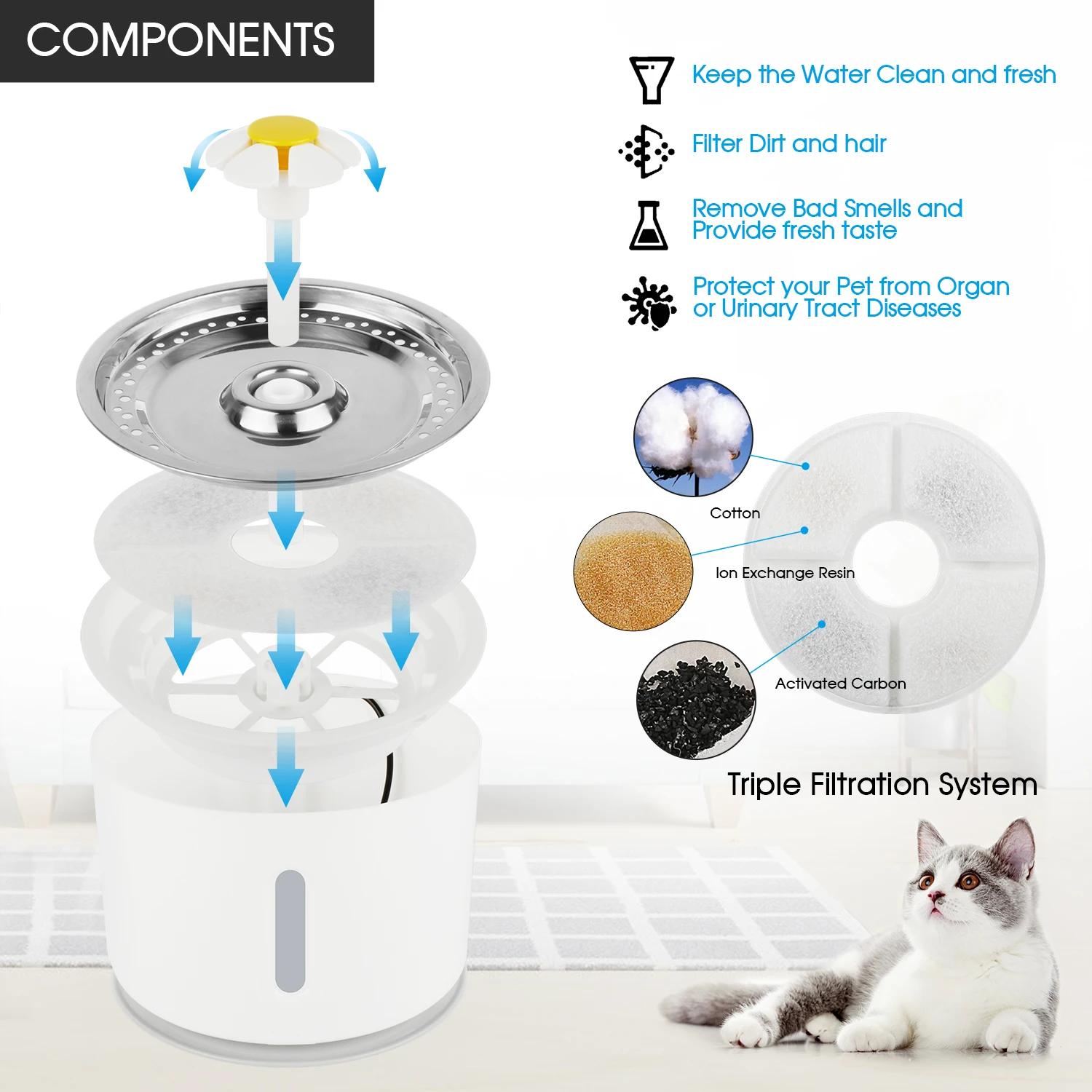 COMPONENTS

Keep the Water Clean and fresh

Filter Dirt and hair

Remove Bad Smells and Provide fresh taste

Protect your Pet from Organ or Urinary Tract Diseases

Cotton

Ion Exchange Resin

Activated Carbon

Triple Filtration System