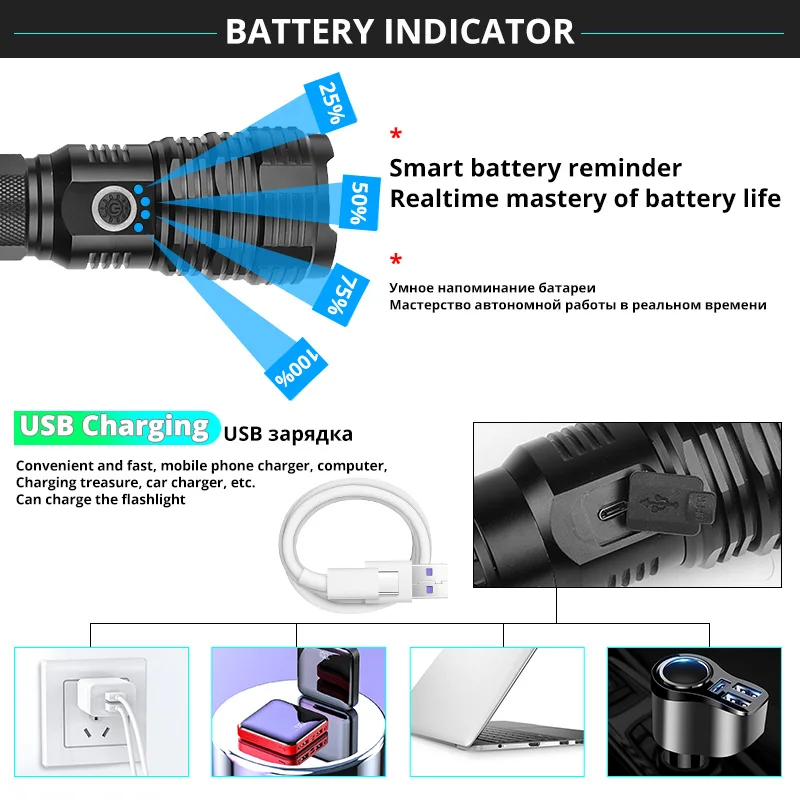 BATTERY INDICATOR

25%

50%

75%

100%

*

Smart battery reminder
Realtime mastery of battery life

*

Умное напоминание батареи
Мастерство автономной работы в реальном времени

USB Charging USB зарядка

Convenient and fast, mobile phone charger, computer, Charging treasure, car charger, etc.
Can charge the flashlight