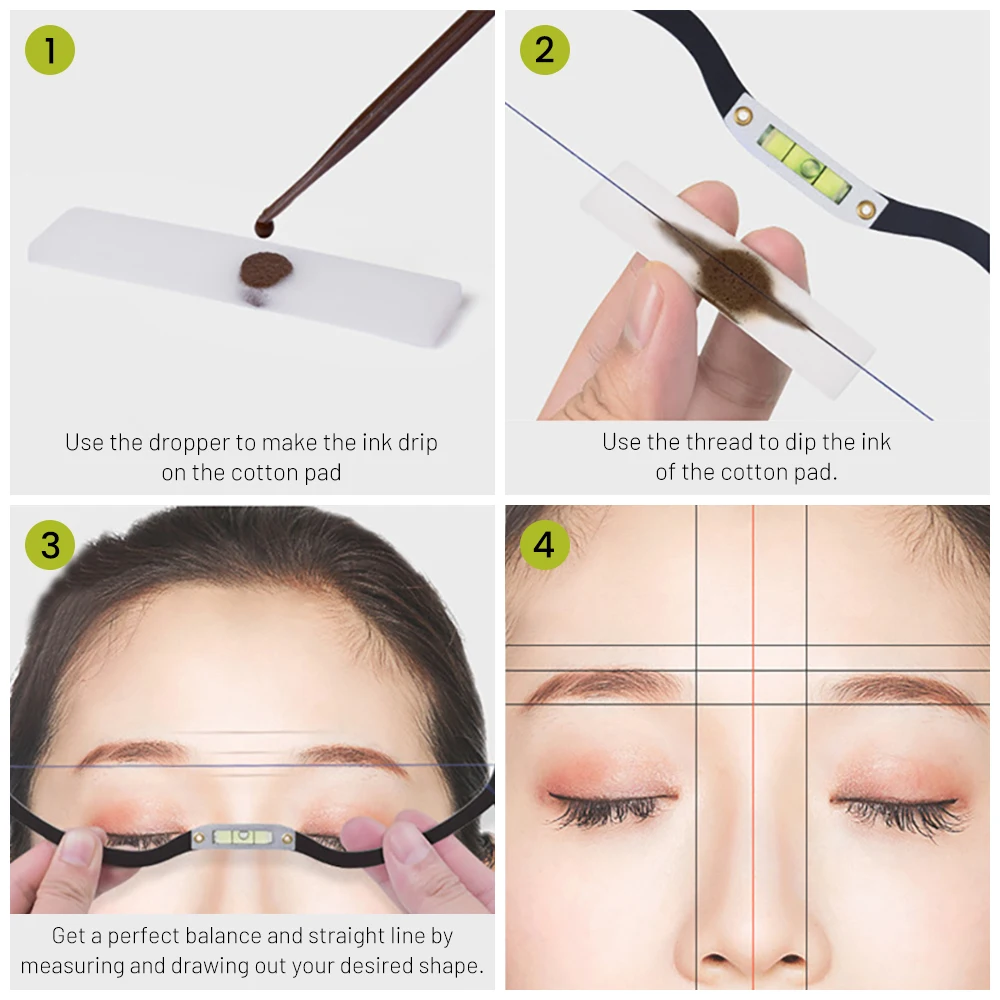 1

Use the dropper to make the ink drip on the cotton pad

2

Use the thread to dip the ink of the cotton pad.

3

Get a perfect balance and straight line by measuring and drawing out your desired shape.

4