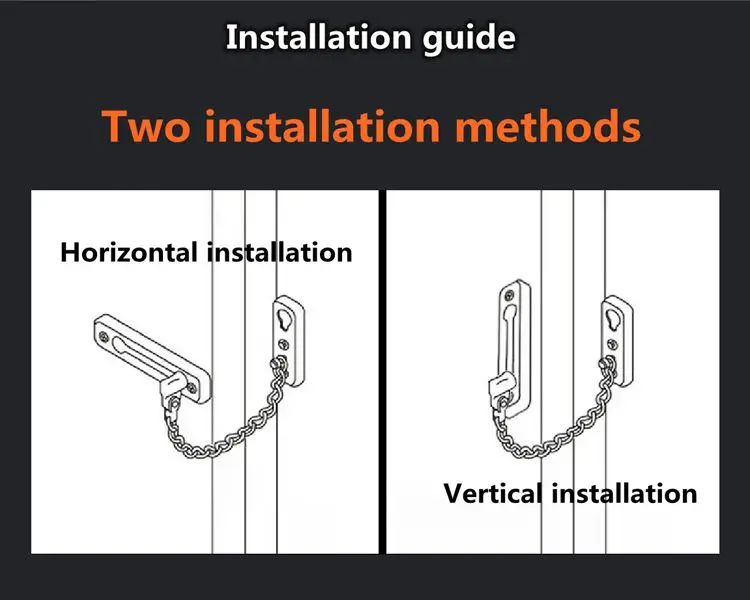 Installation guide

Two installation methods

Horizontal installation

Vertical installation