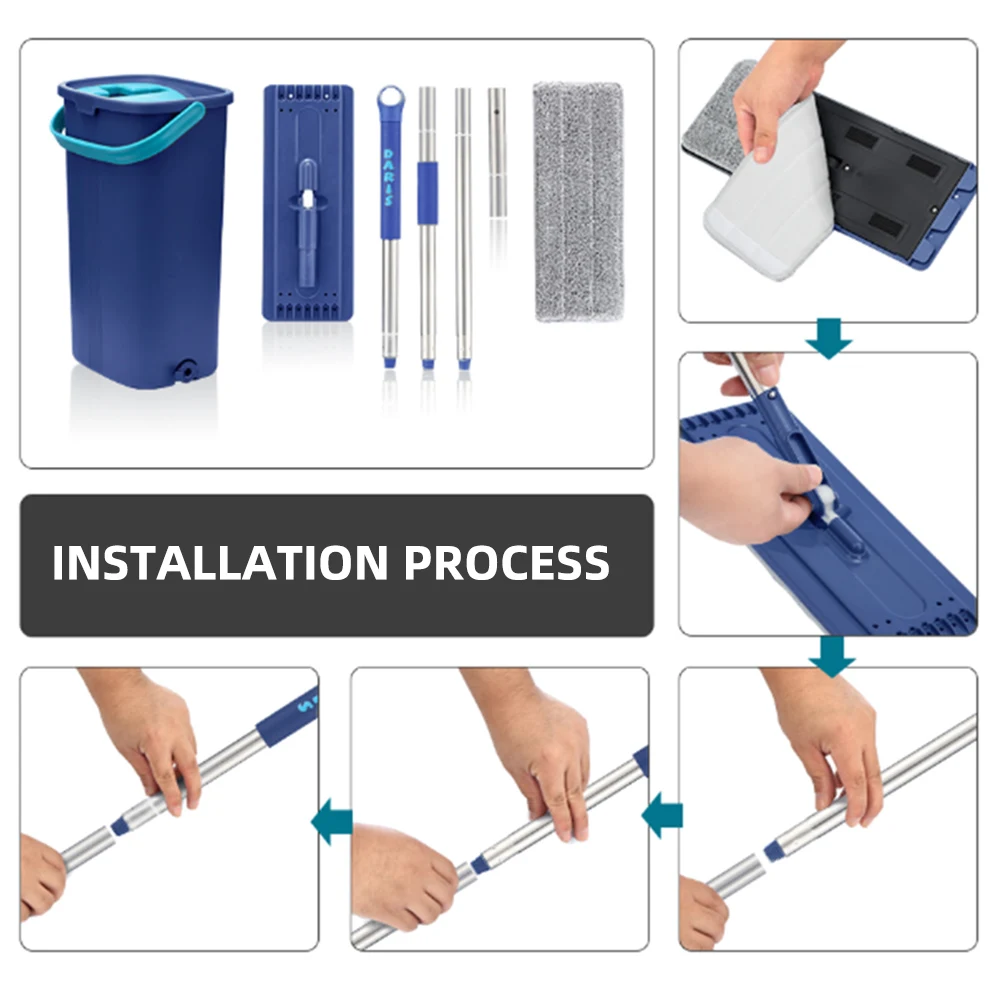 DARIS

INSTALLATION PROCESS