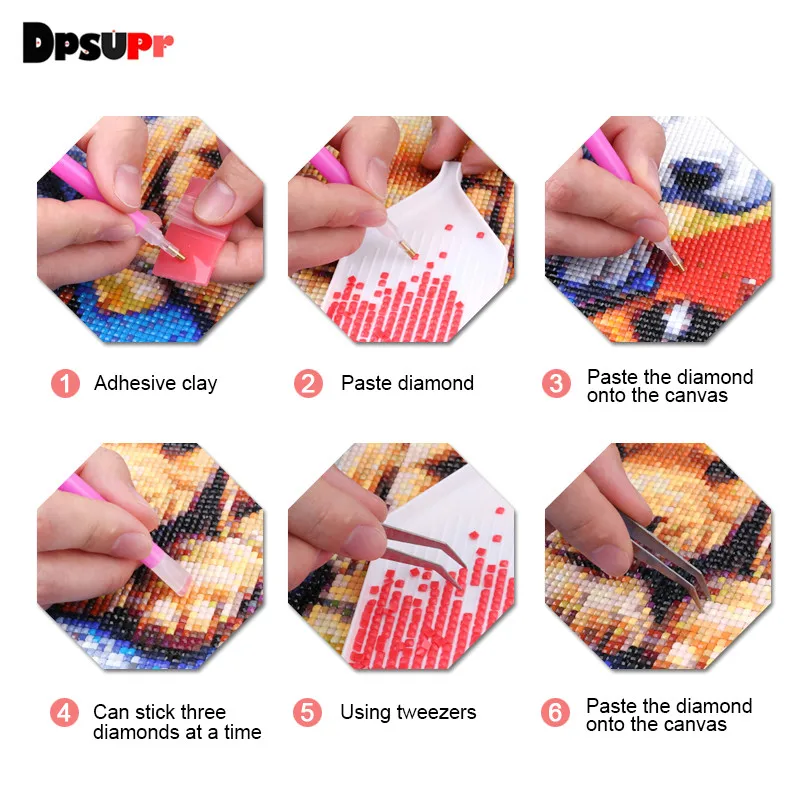 DPSUPr

1 Adhesive clay

2 Paste diamond

3 Paste the diamond onto the canvas

4 Can stick three diamonds at a time

5 Using tweezers

6 Paste the diamond onto the canvas