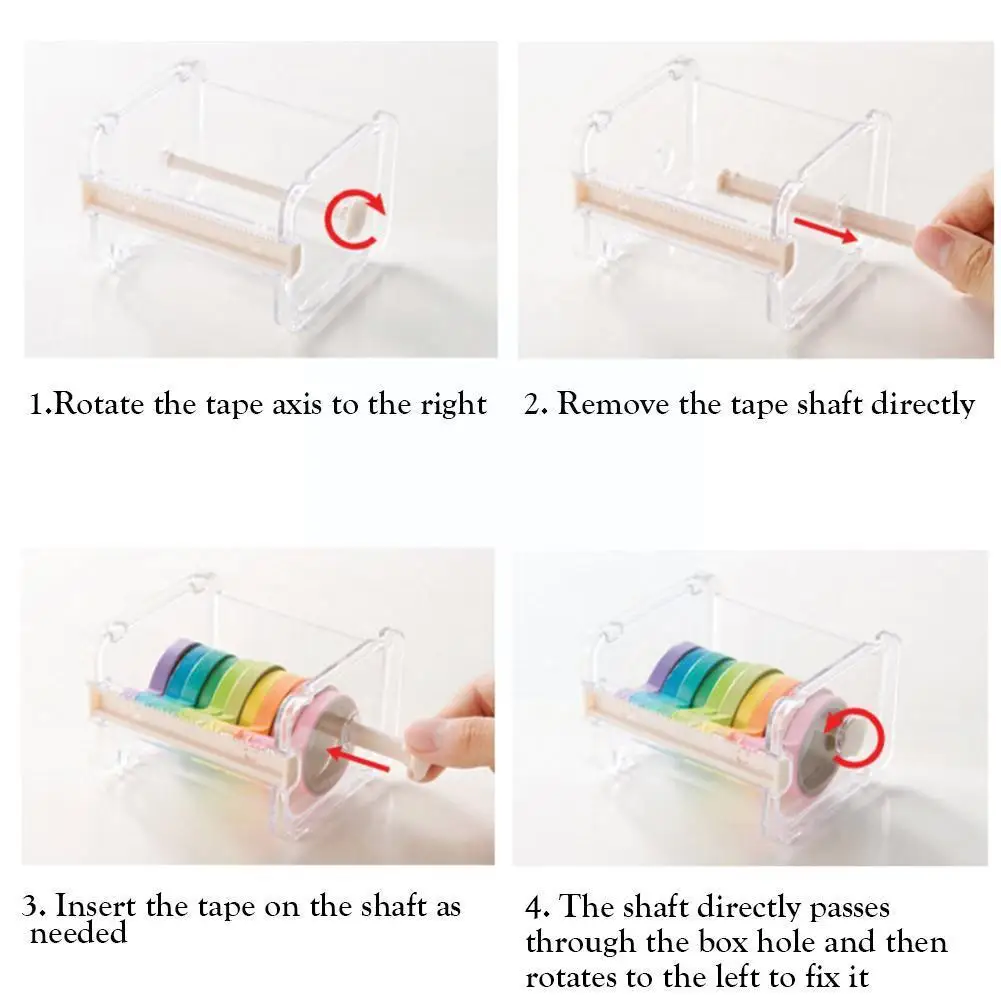 1.Rotate the tape axis to the right

2. Remove the tape shaft directly

3. Insert the tape on the shaft as needed

4. The shaft directly passes through the box hole and then rotates to the left to fix it