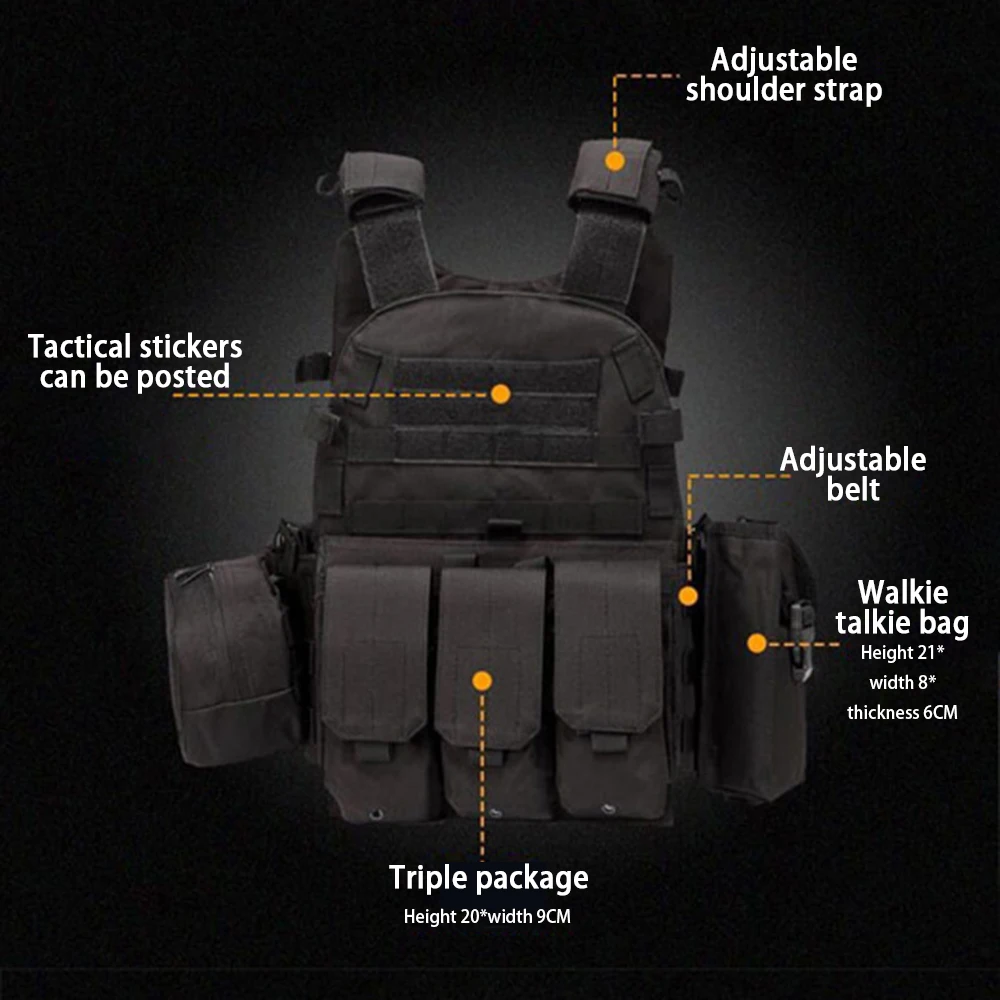 Adjustable shoulder strap

Tactical stickers can be posted

Adjustable belt

Walkie talkie bag
Height 21*
width 8*
thickness 6CM

Triple package
Height 20*width 9CM