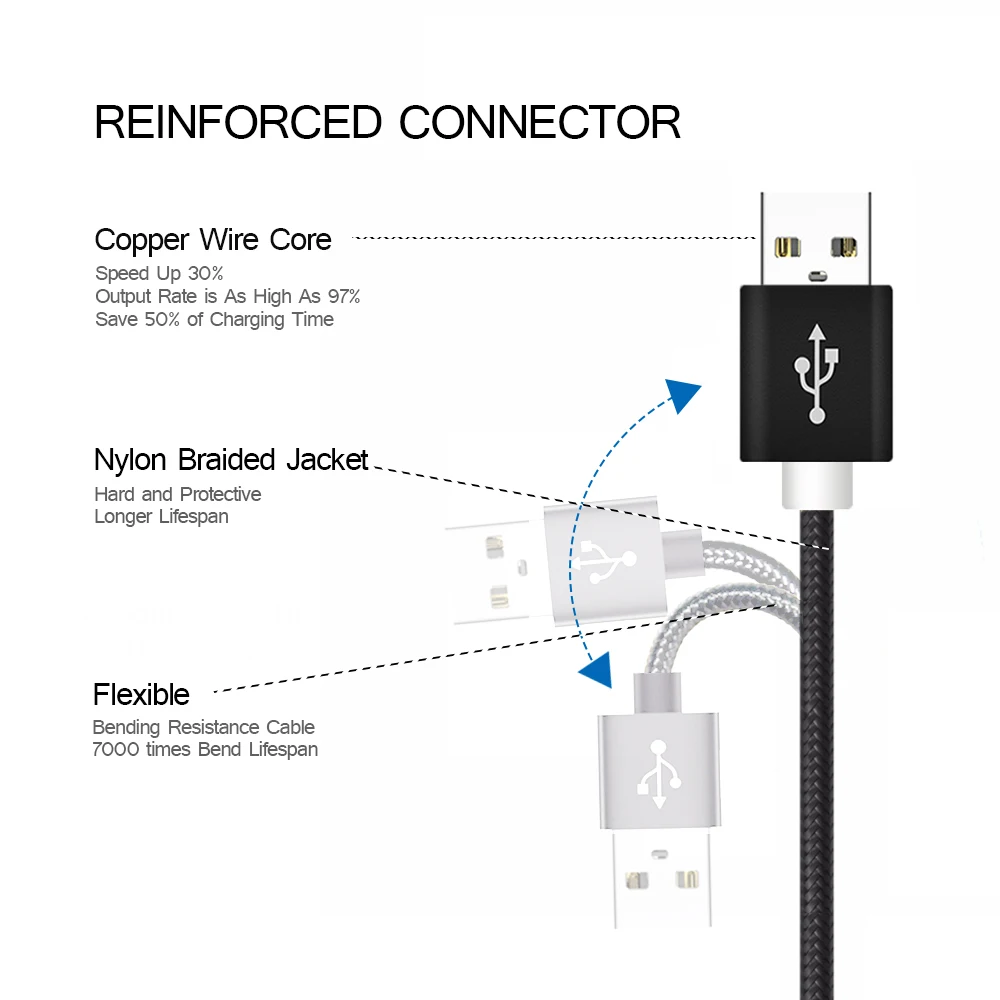 REINFORCED CONNECTOR

Copper Wire Core
Speed Up 30%
Output Rate is As High As 97%
Save 50% of Charging Time

Nylon Braided Jacket
Hard and Protective
Longer Lifespan

Flexible
Bending Resistance Cable
7000 times Bend Lifespan