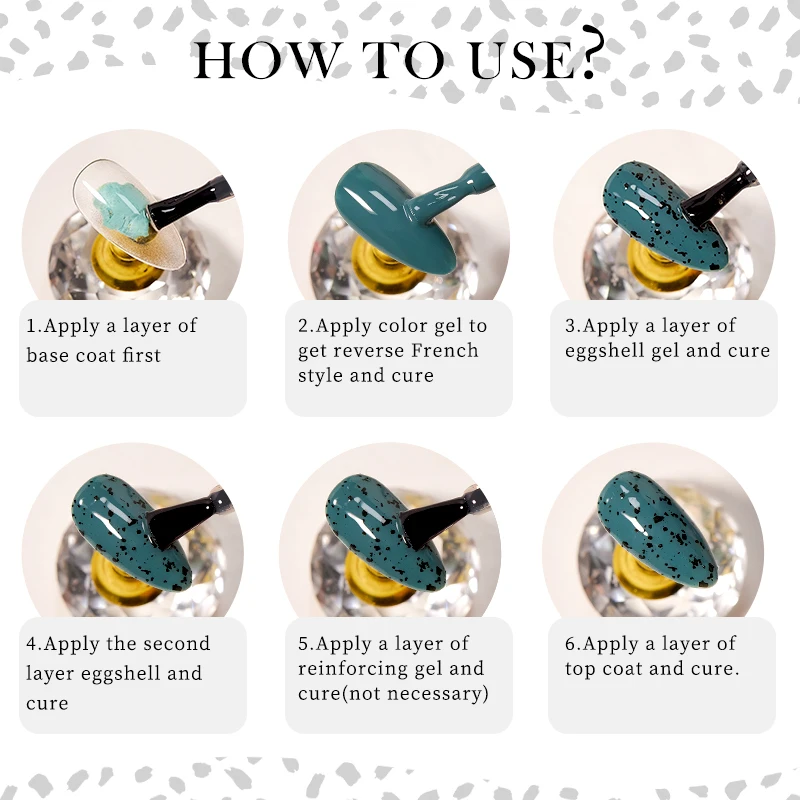 HOW TO USE?

1.Apply a layer of base coat first

2.Apply color gel to get reverse French style and cure

3.Apply a layer of eggshell gel and cure

4.Apply the second layer eggshell and cure

5.Apply a layer of reinforcing gel and cure(not necessary)

6.Apply a layer of top coat and cure.