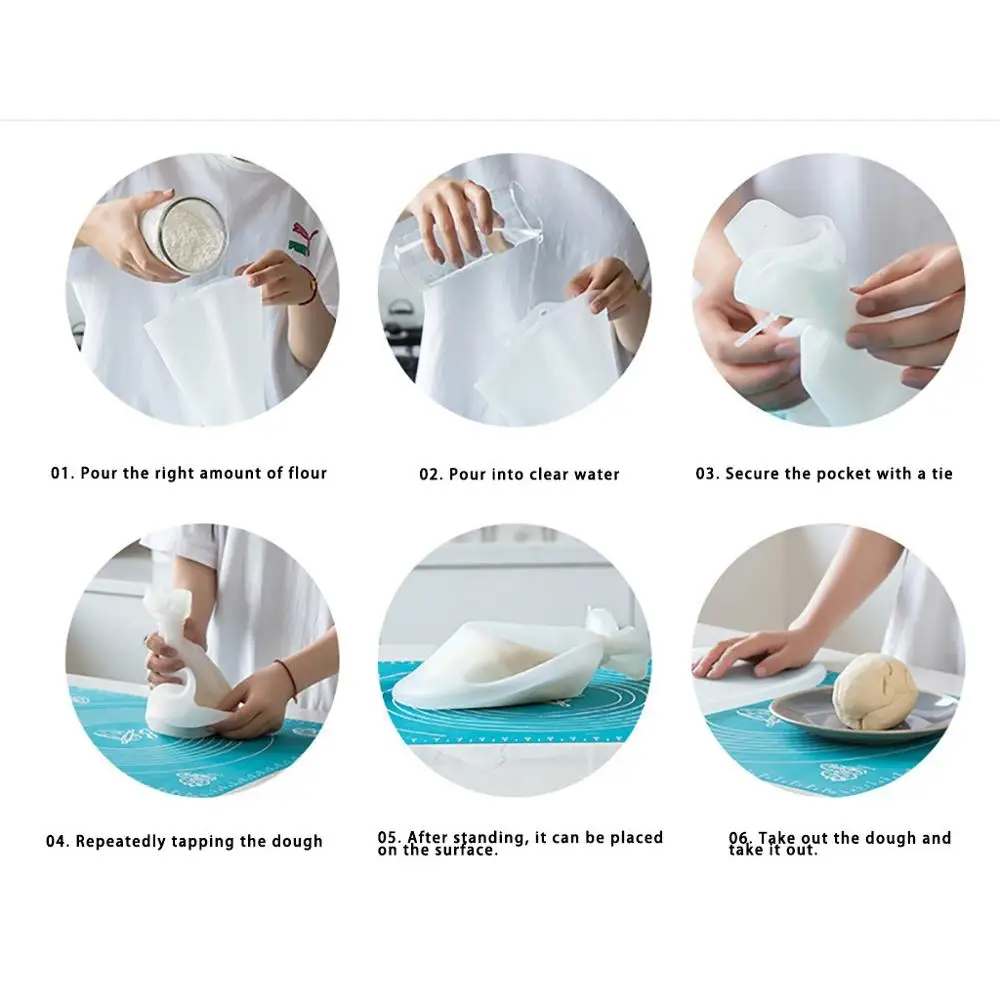 01. Pour the right amount of flour

02. Pour into clear water

03. Secure the pocket with a tie

04. Repeatedly tapping the dough

05. After standing, it can be placed on the surface.

06. Take out the dough and take it out.