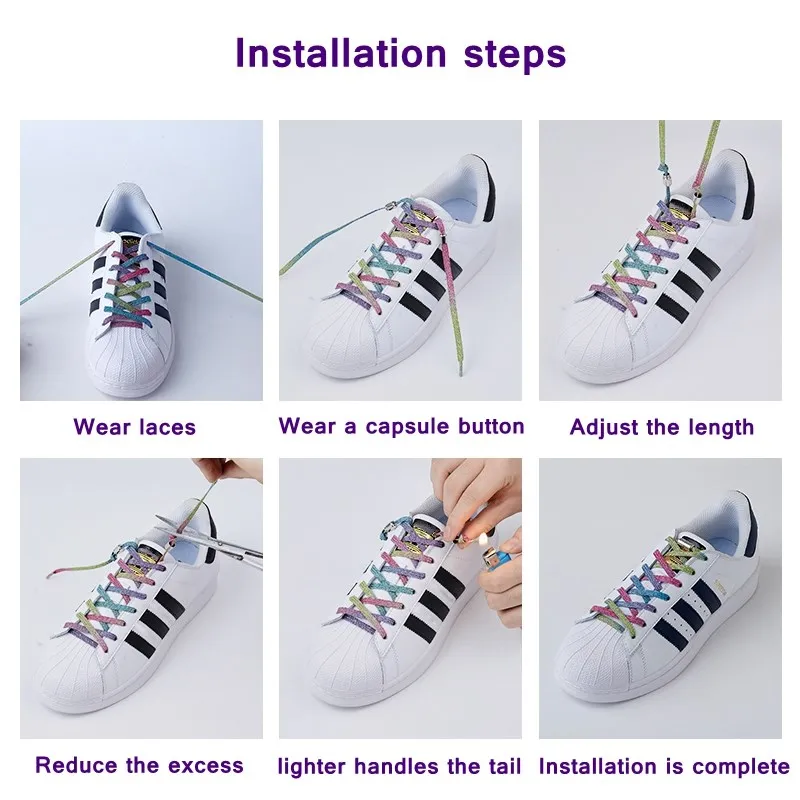 Installation steps

Wear laces

Wear a capsule button

Adjust the length

Reduce the excess

lighter handles the tail

Installation is complete