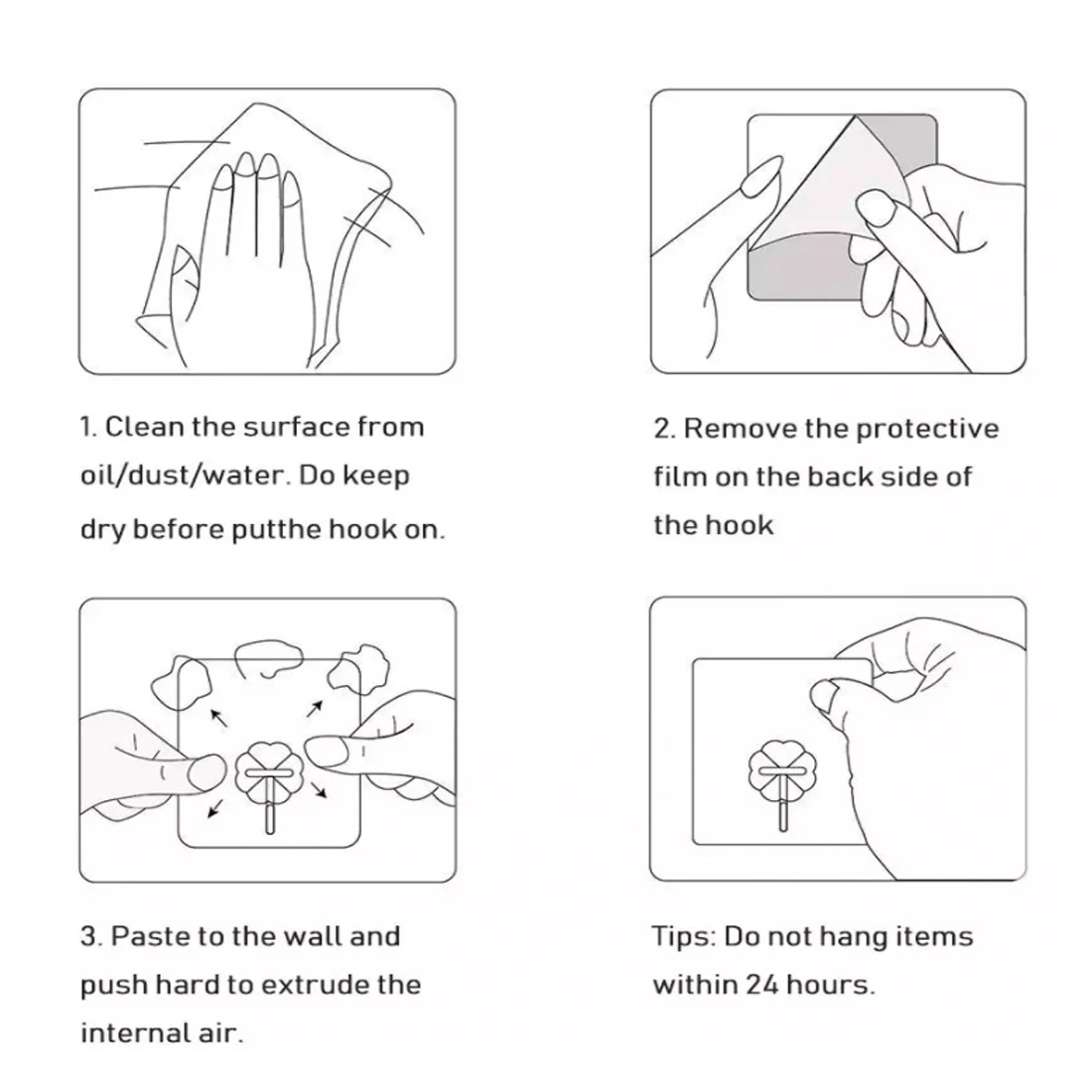 1. Clean the surface from oil/dust/water. Do keep dry before putthe hook on.

2. Remove the protective film on the back side of the hook

3. Paste to the wall and push hard to extrude the internal air.

Tips: Do not hang items within 24 hours.