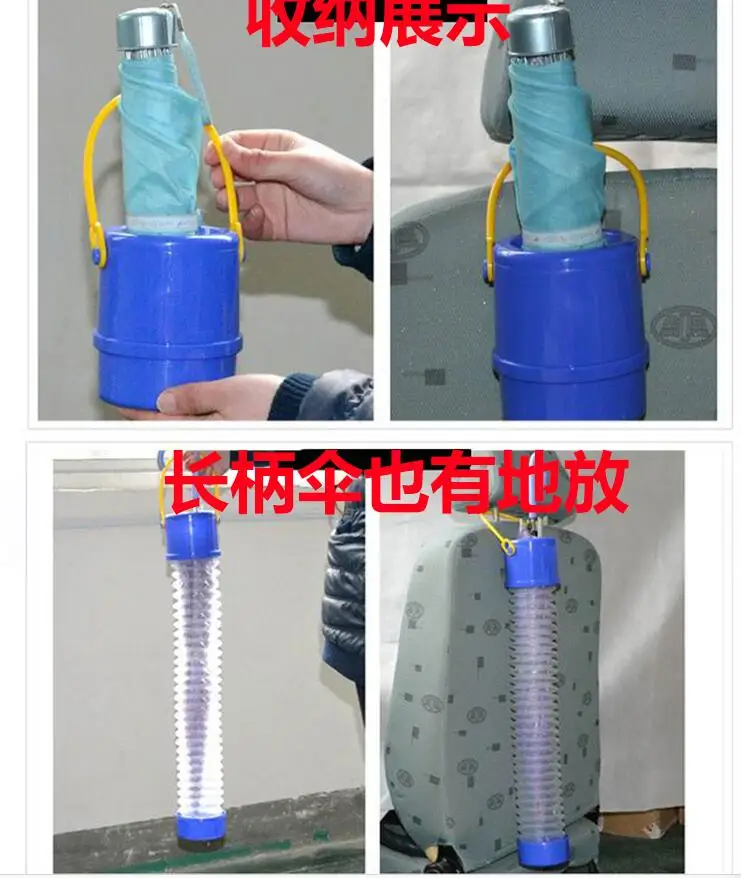 收纳展示

长柄伞也有地放