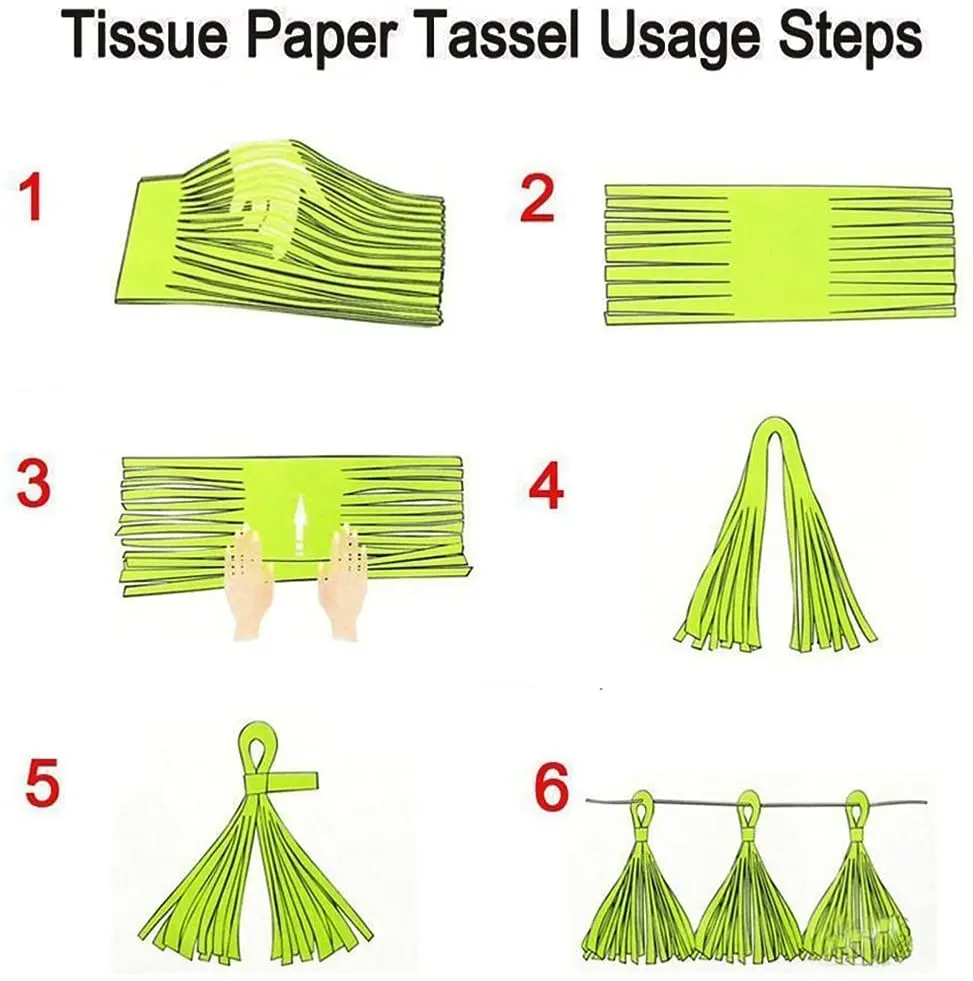 Tissue Paper Tassel Usage Steps

1

2

3

4

5

6