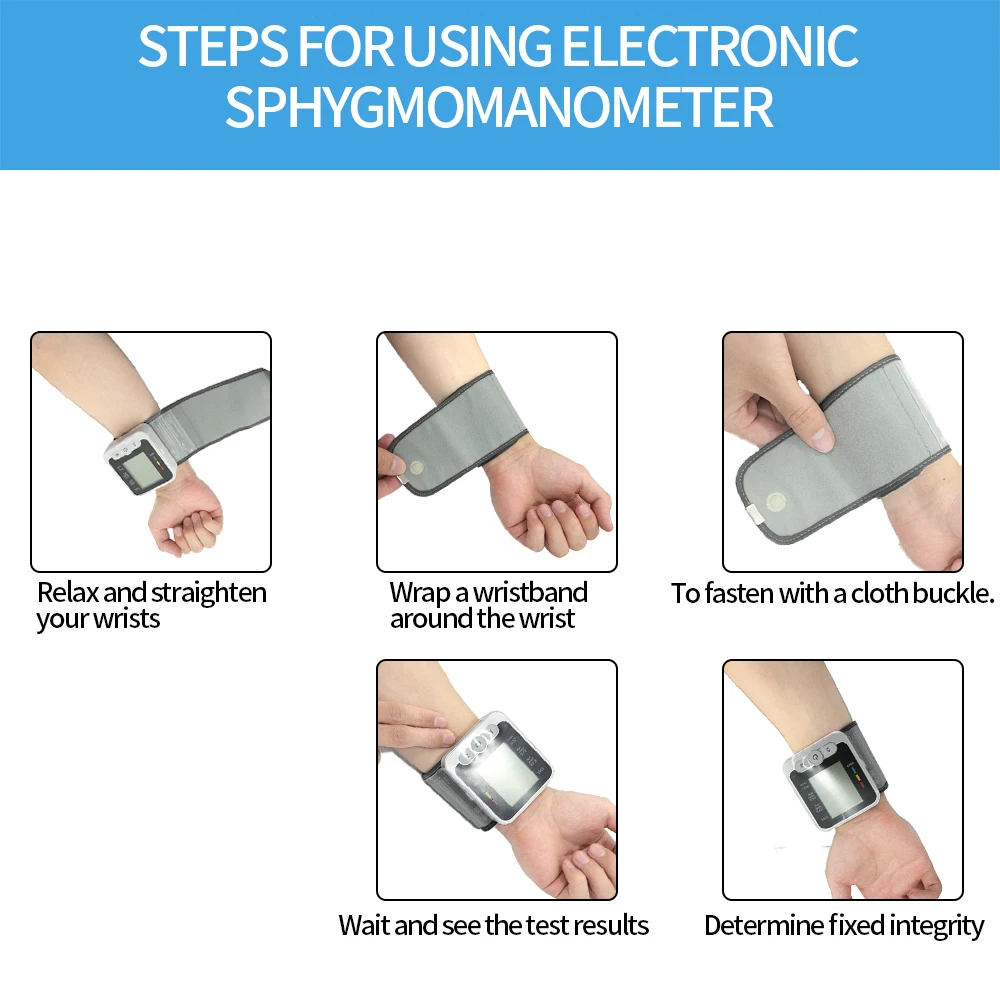 STEPS FOR USING ELECTRONIC SPHYGMOMANOMETER

Relax and straighten your wrists

Wrap a wristband around the wrist

To fasten with a cloth buckle.

Wait and see the test results

Determine fixed integrity