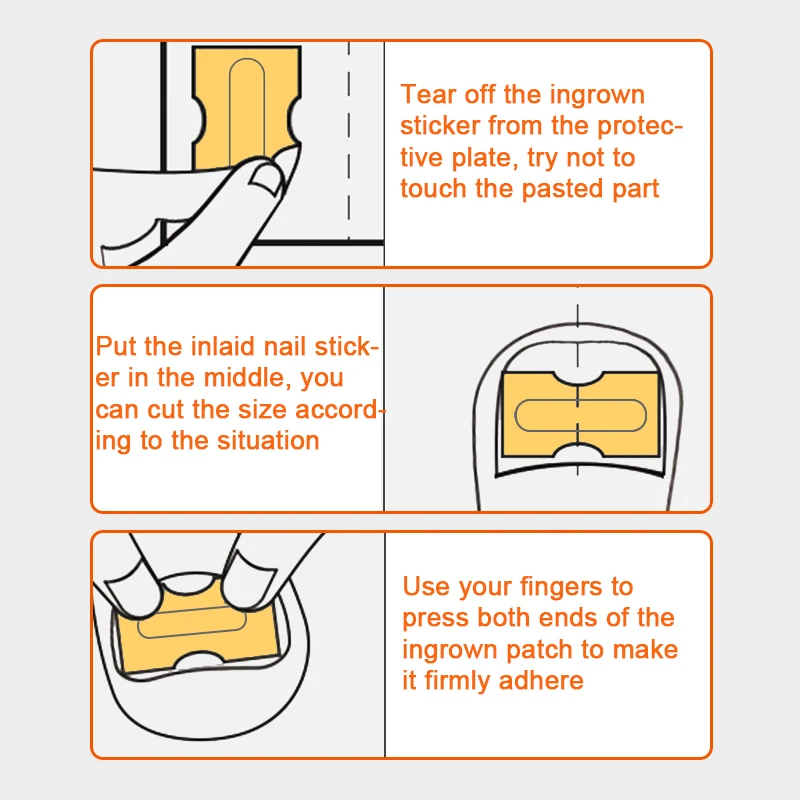 Tear off the ingrown sticker from the protective plate, try not to touch the pasted part

Put the inlaid nail sticker in the middle, you can cut the size according to the situation

Use your fingers to press both ends of the ingrown patch to make it firmly adhere