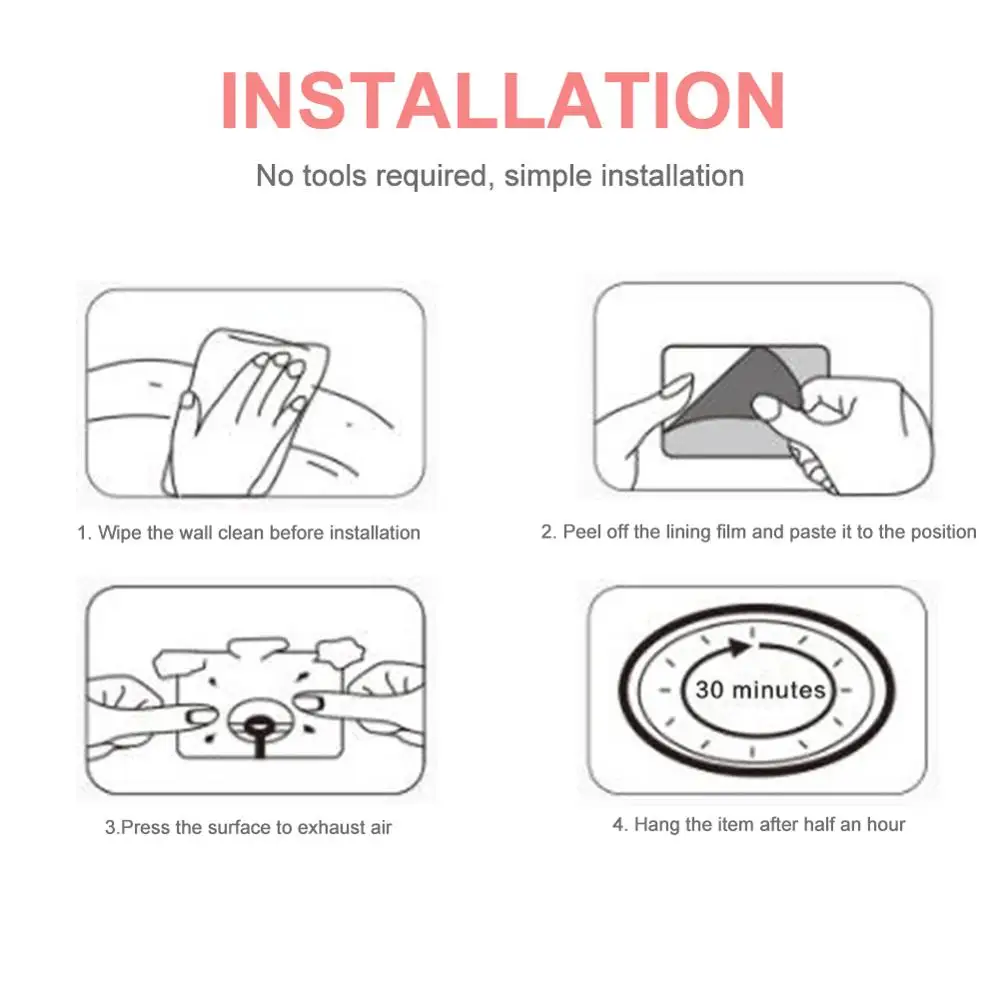 INSTALLATION

No tools required, simple installation

1. Wipe the wall clean before installation

2. Peel off the lining film and paste it to the position

3.Press the surface to exhaust air

30 minutes

4. Hang the item after half an hour