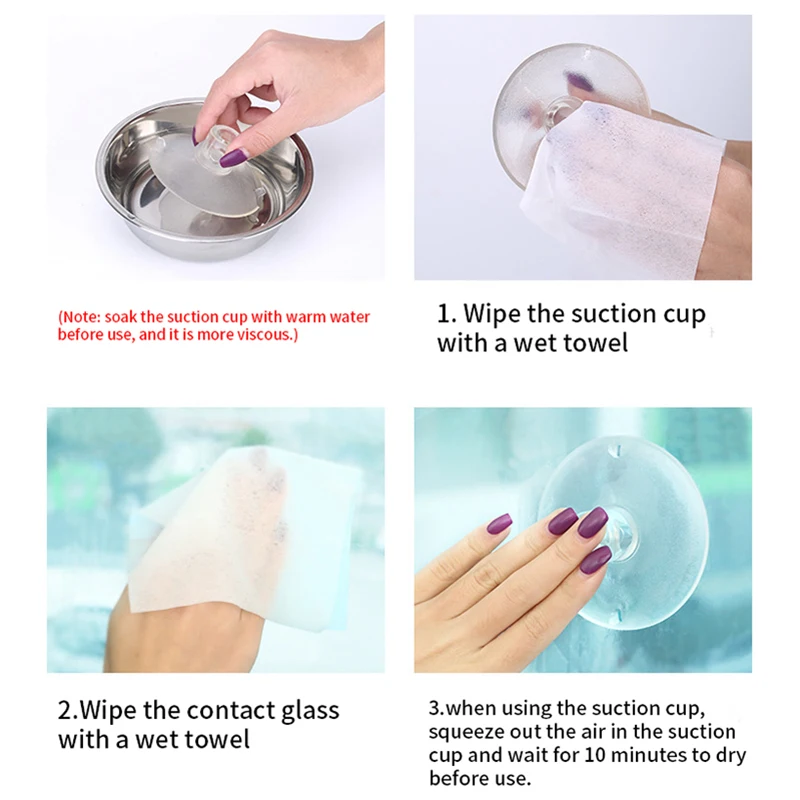 (Note: soak the suction cup with warm water before use, and it is more viscous.)

1. Wipe the suction cup with a wet towel

2.Wipe the contact glass with a wet towel

3.when using the suction cup, squeeze out the air in the suction cup and wait for 10 minutes to dry before use.