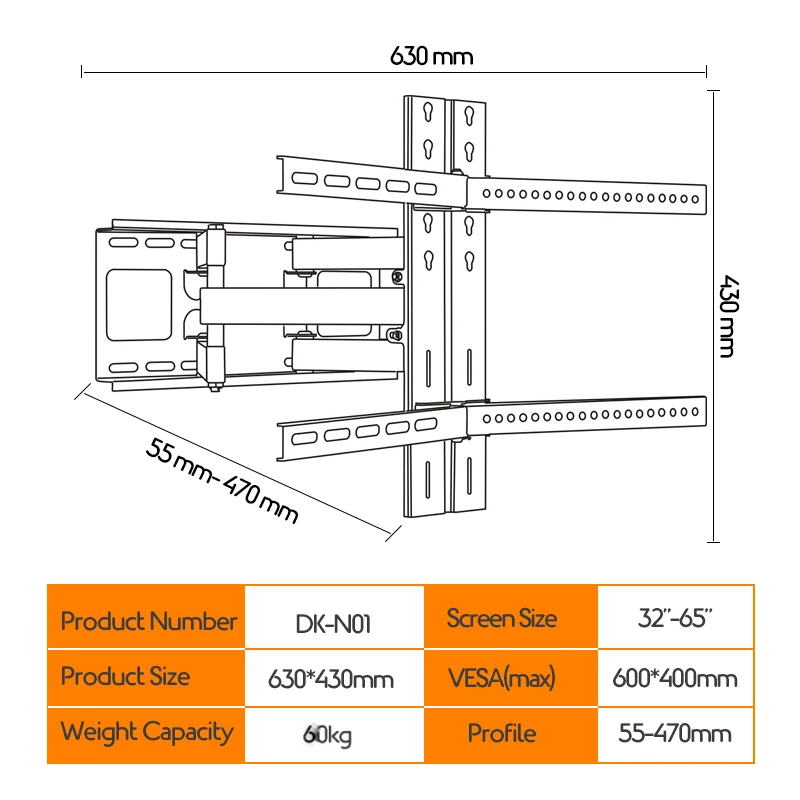 630 mm

430 mm

55 mm- 470 mm

| Product Number | DK-N01 | Screen Size | 32"-65" |
|---|---|---|---|
| Product Size | 630*430mm | VESA(max) | 600*400mm |
| Weight Capacity | 60kg | Profile | 55-470mm |