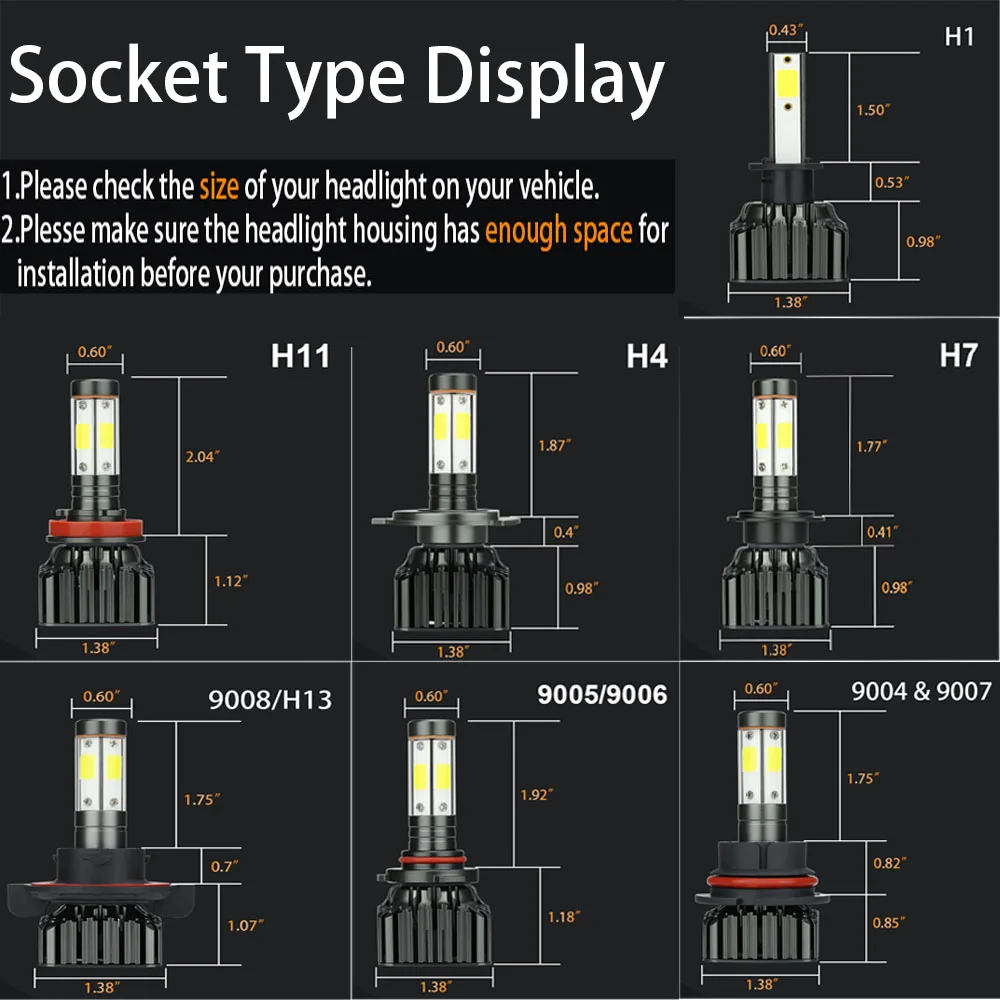 Socket Type Display

1.Please check the size of your headlight on your vehicle.
2.Plesse make sure the headlight housing has enough space for installation before your purchase.

H1
0.43″
1.50″
0.53″
0.98″
1.38″

H11
0.60″
2.04″
1.12″
1.38″

H4
0.60″
1.87″
0.4″
0.98″
1.38″

H7
0.60″
1.77″
0.41″
0.98″
1.38″

9008/H13
0.60″
1.75″
0.7″
1.07″
1.38″

9005/9006
0.60″
1.92″
1.18″
1.38″

9004 & 9007
0.60″
1.75″
0.82″
0.85″
1.38″