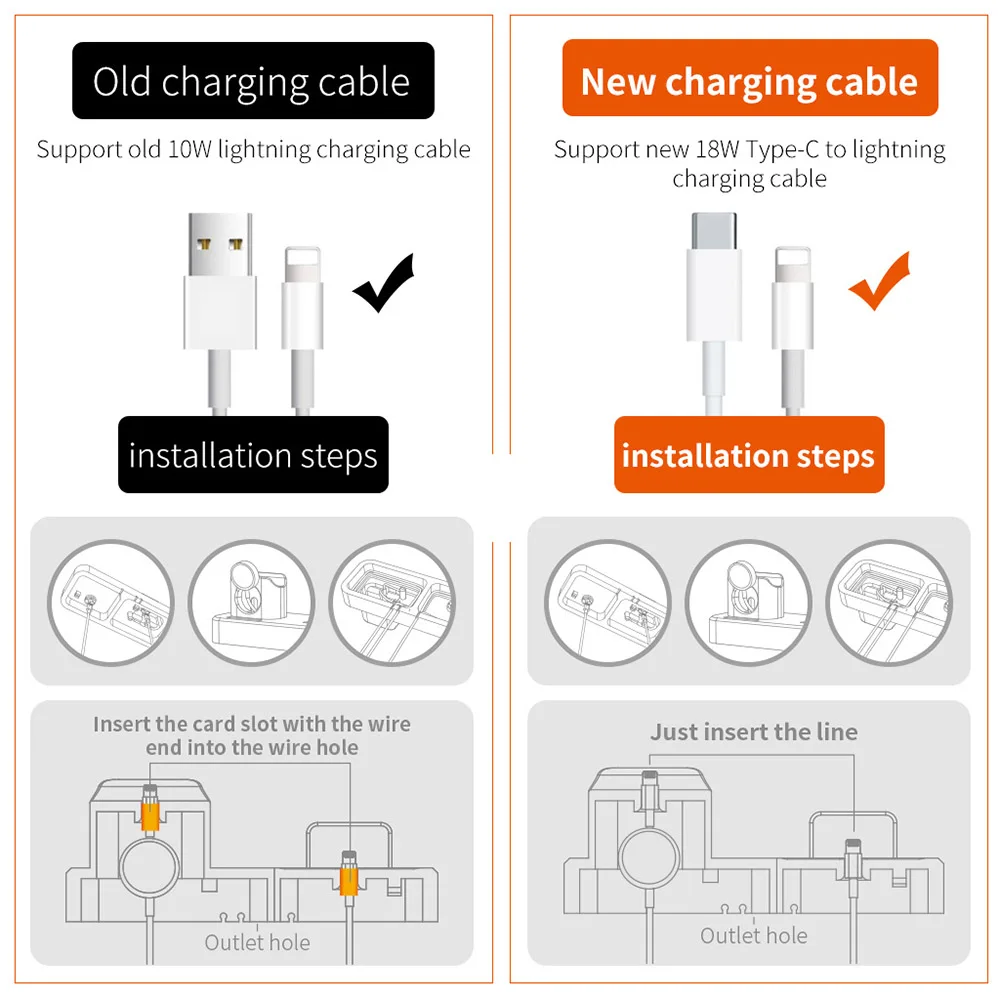 Old charging cable

Support old 10W lightning charging cable

installation steps

Insert the card slot with the wire end into the wire hole

Outlet hole

New charging cable

Support new 18W Type-C to lightning charging cable

installation steps

Just insert the line

Outlet hole