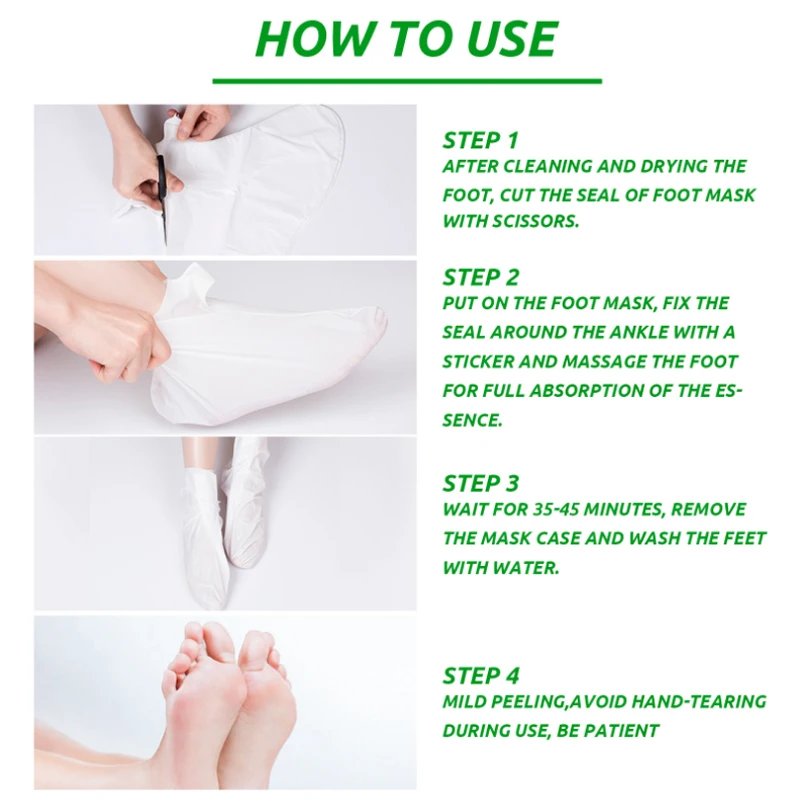 HOW TO USE

STEP 1
AFTER CLEANING AND DRYING THE FOOT, CUT THE SEAL OF FOOT MASK WITH SCISSORS.

STEP 2
PUT ON THE FOOT MASK, FIX THE SEAL AROUND THE ANKLE WITH A STICKER AND MASSAGE THE FOOT FOR FULL ABSORPTION OF THE ESSENCE.

STEP 3
WAIT FOR 35-45 MINUTES, REMOVE THE MASK CASE AND WASH THE FEET WITH WATER.

STEP 4
MILD PEELING,AVOID HAND-TEARING DURING USE, BE PATIENT