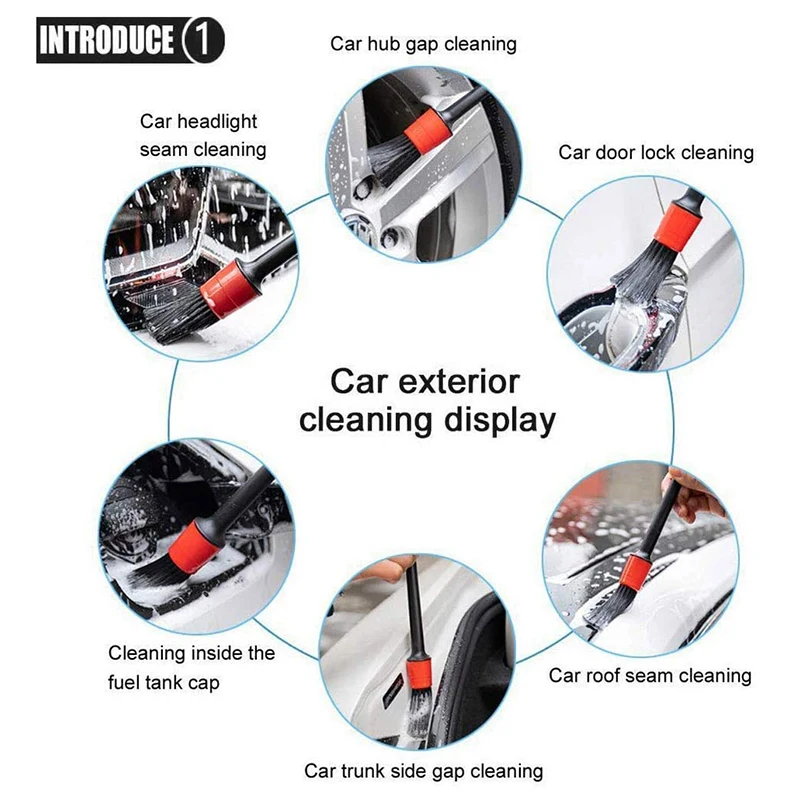 INTRODUCE 1

Car hub gap cleaning

Car headlight seam cleaning

Car door lock cleaning

Car exterior cleaning display

Cleaning inside the fuel tank cap

Car roof seam cleaning

Car trunk side gap cleaning