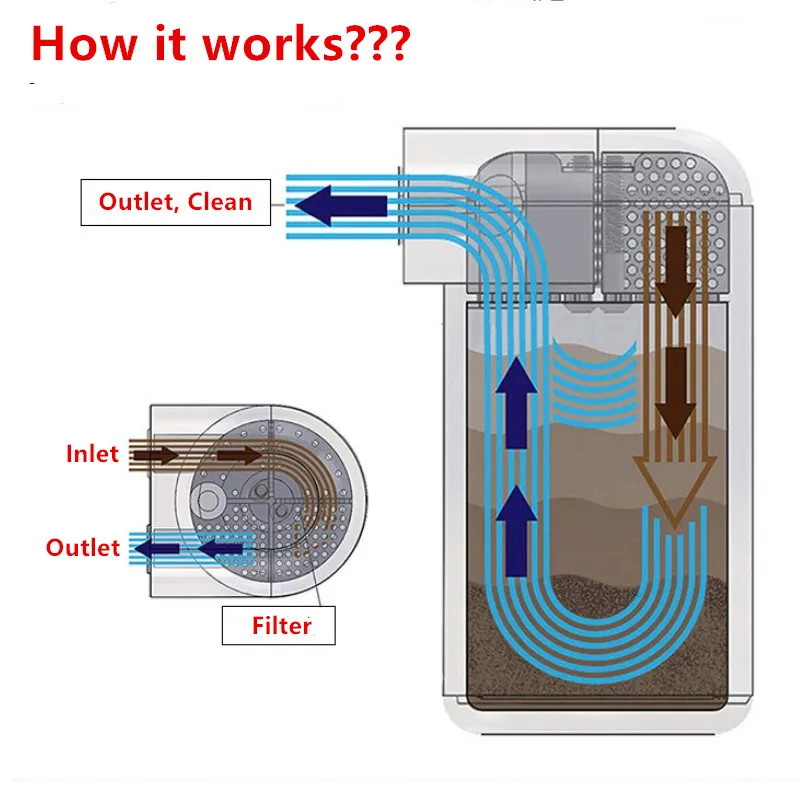 How it works???

Outlet, Clean

Inlet

Outlet

Filter